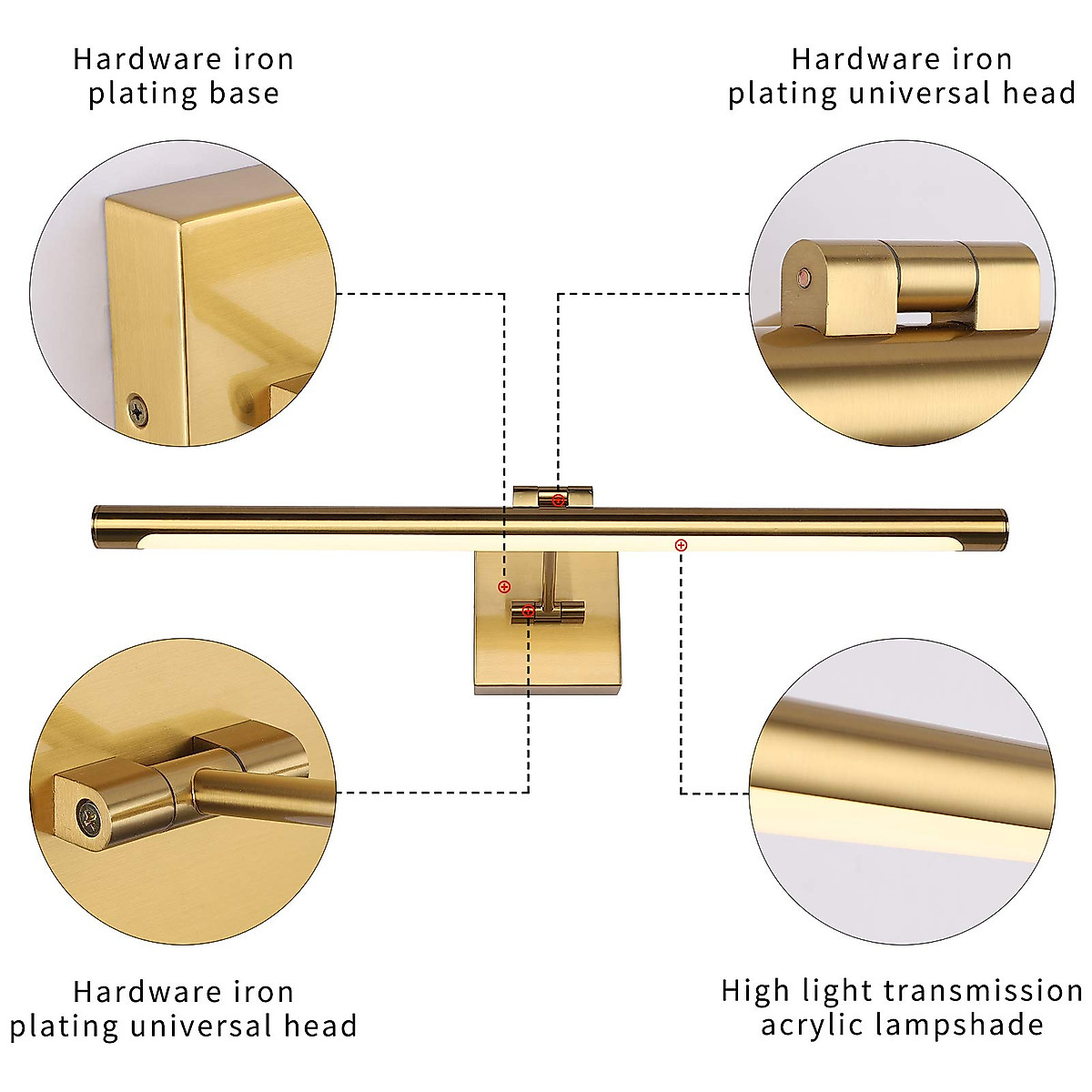 Hardware iron plating base

Hardware iron plating universal head

Hardware iron plating universal head

High light transmission acrylic lampshade