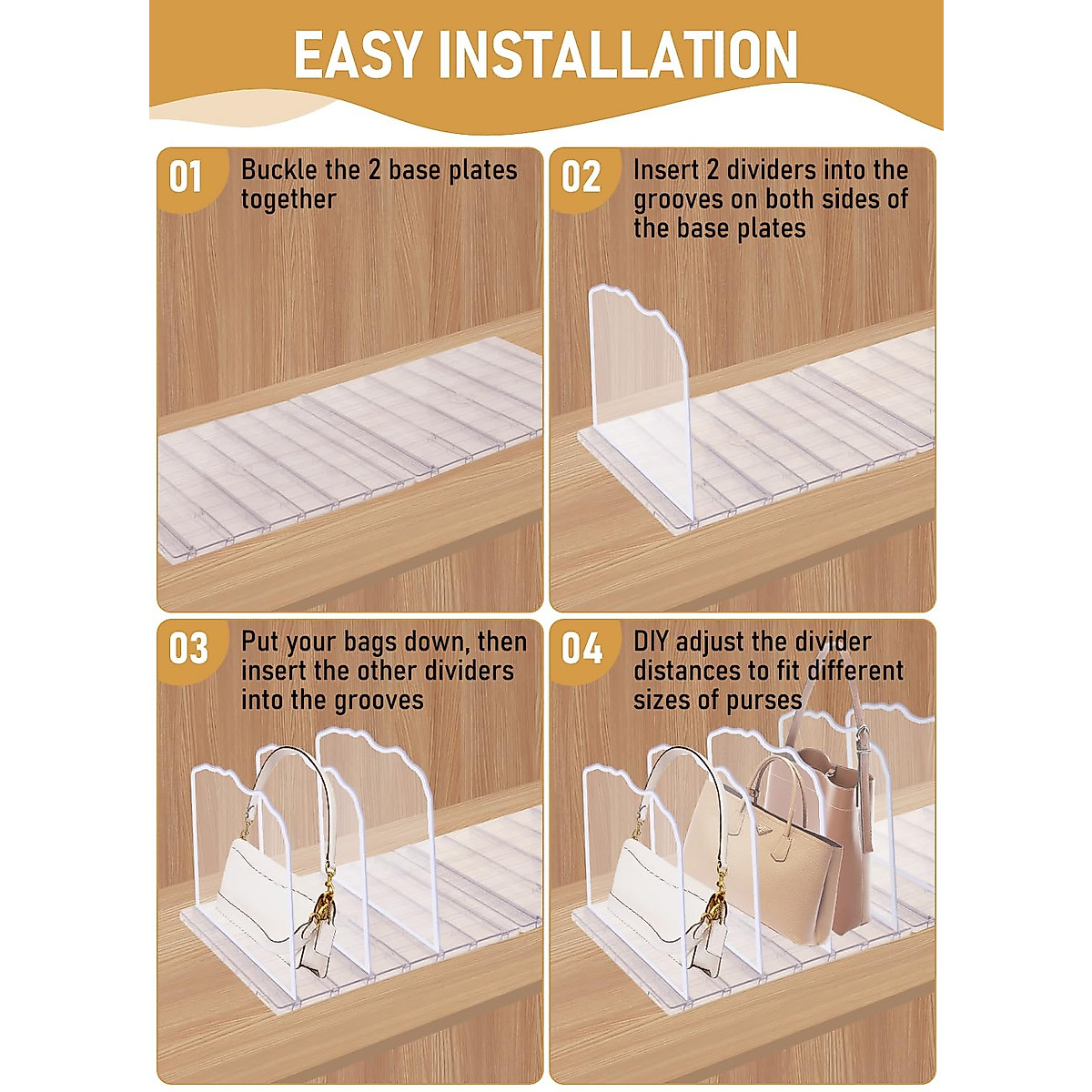 EASY INSTALLATION

01 Buckle the 2 base plates together

02 Insert 2 dividers into the grooves on both sides of the base plates

03 Put your bags down, then insert the other dividers into the grooves

04 DIY adjust the divider distances to fit different sizes of purses