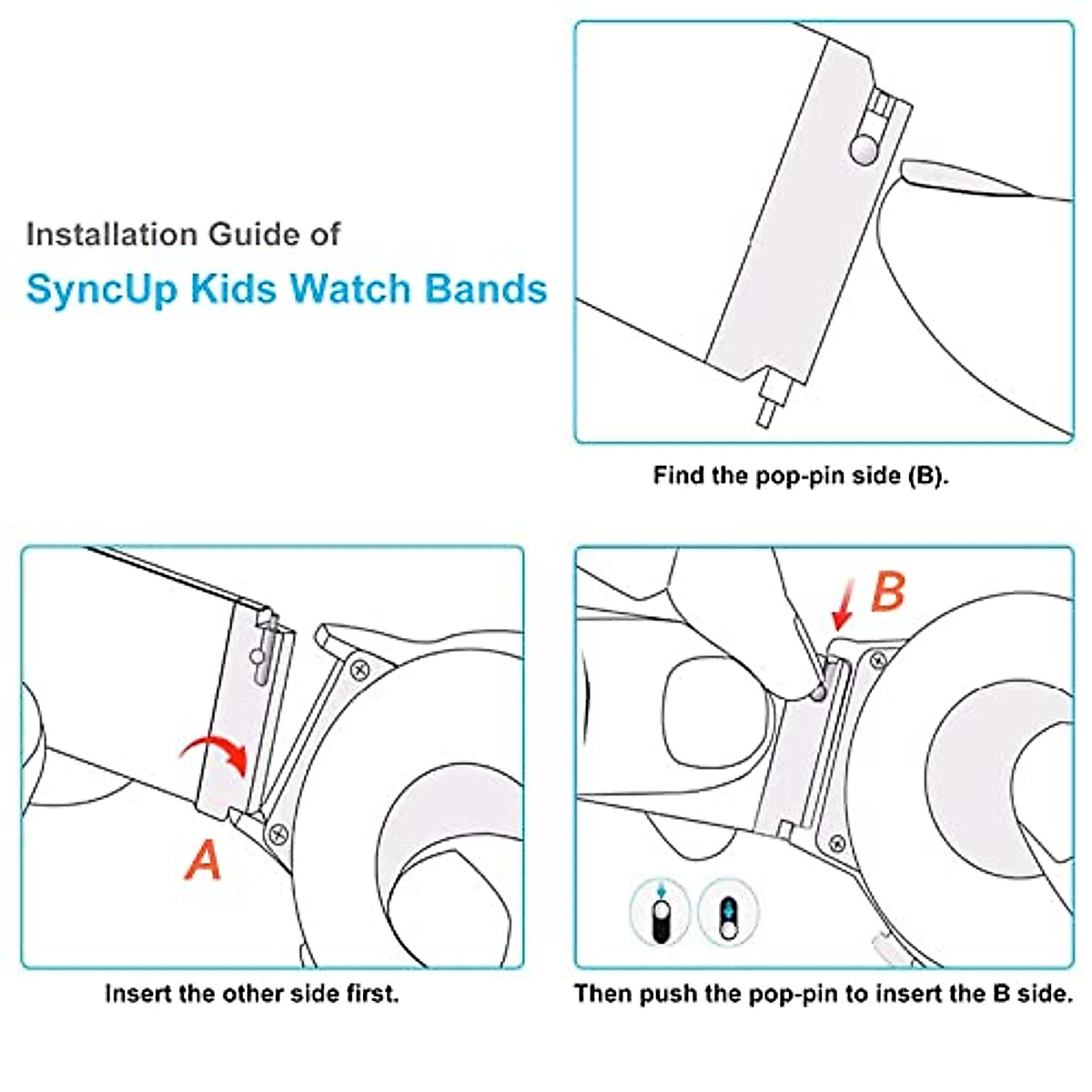 Installation Guide of
SyncUp Kids Watch Bands

Find the pop-pin side (B).

A

Insert the other side first.

B

Then push the pop-pin to insert the B side.