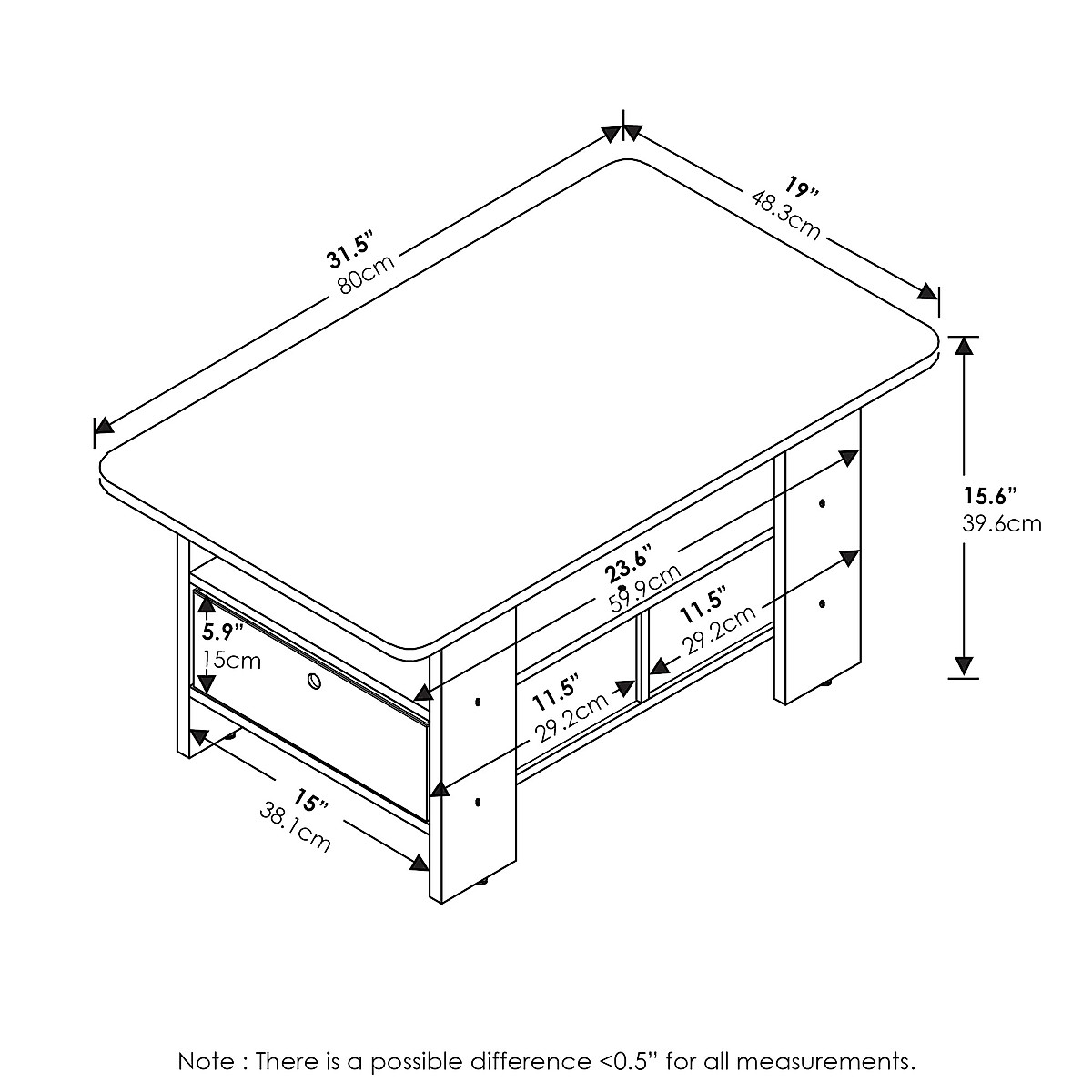 31.5"
80cm

19"
48.3cm

15.6"
39.6cm

23.6"
59.9cm

11.5"
29.2cm

5.9"
15cm

11.5"
29.2cm

15"
38.1cm

Note : There is a possible difference <0.5" for all measurements.