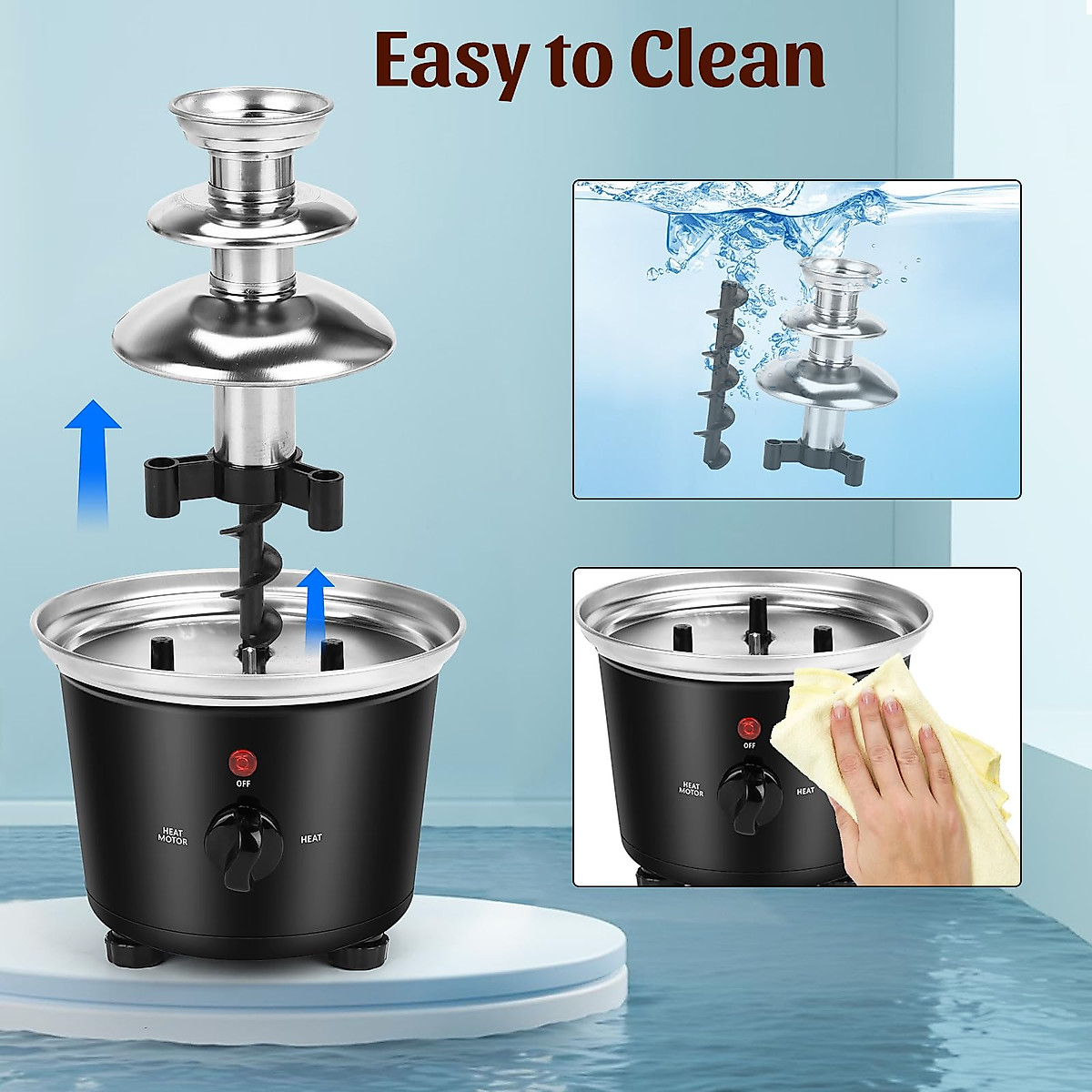 Easy to Clean

OFF

HEAT MOTOR

HEAT

OFF

HEAT MOTOR

HEAT