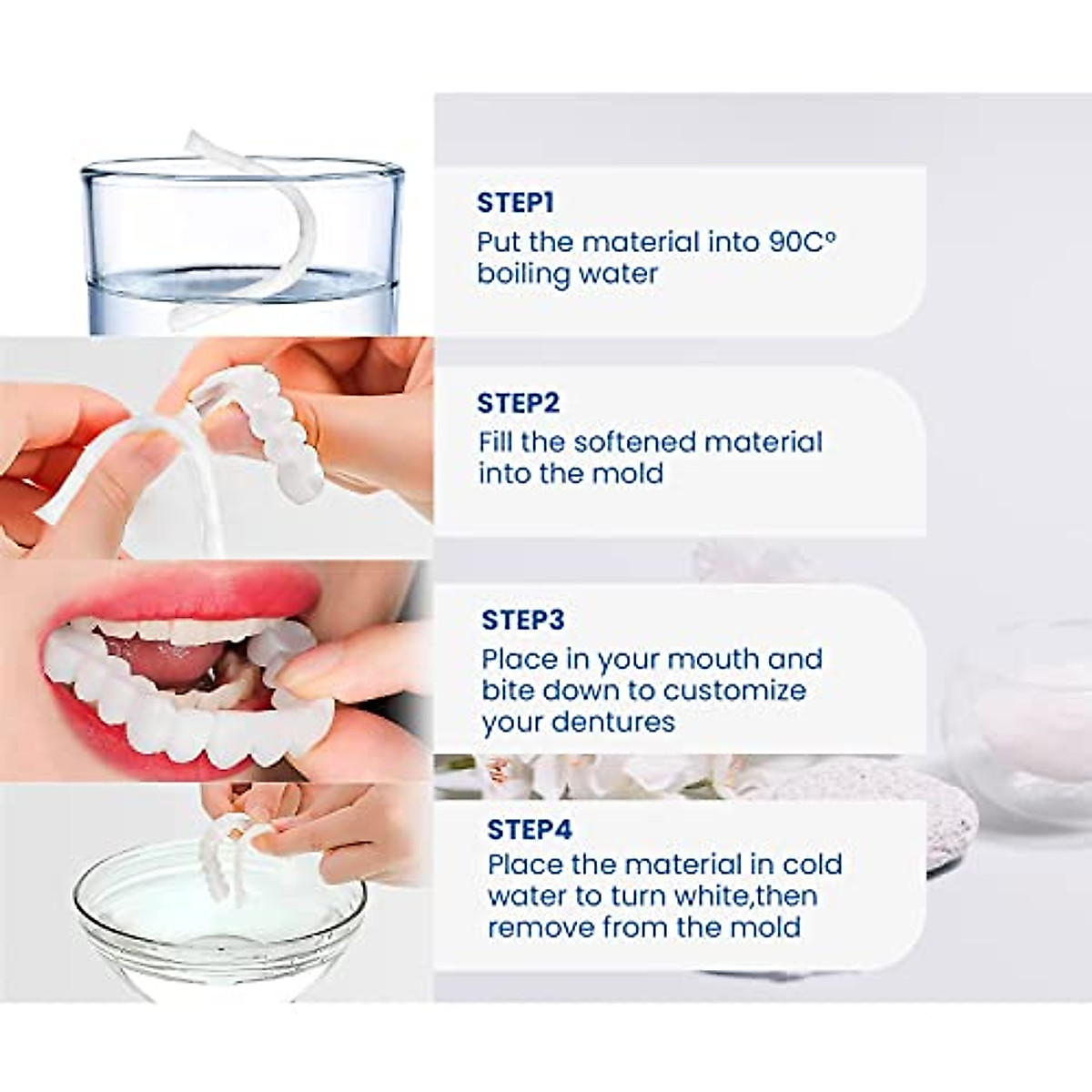 STEP1
Put the material into 90C°
boiling water

STEP2
Fill the softened material
into the mold

STEP3
Place in your mouth and
bite down to customize
your dentures

STEP4
Place the material in cold
water to turn white,then
remove from the mold