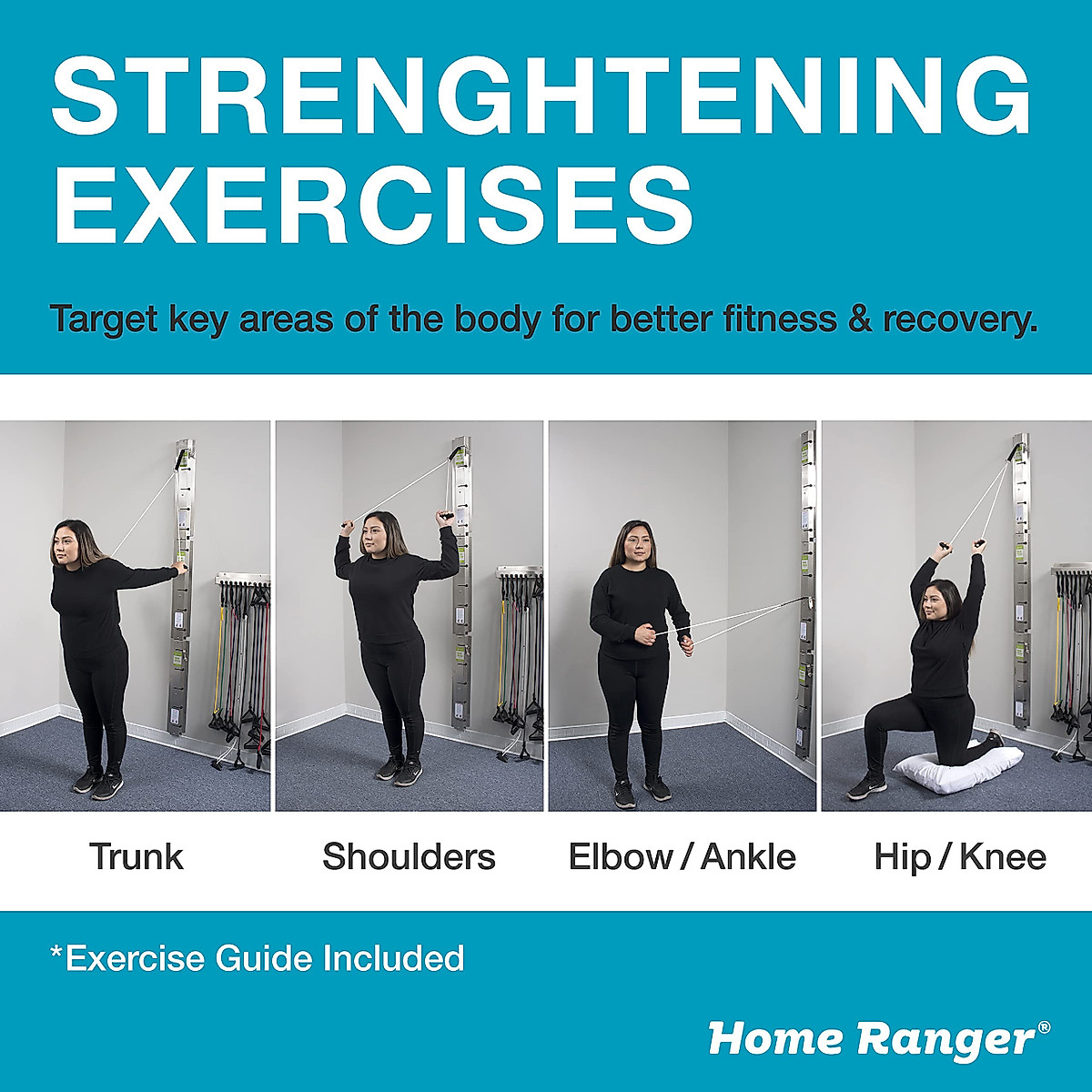 STRENGHTENING EXERCISES

Target key areas of the body for better fitness & recovery.

Trunk

Shoulders

Elbow / Ankle

Hip / Knee

*Exercise Guide Included

Home Ranger®