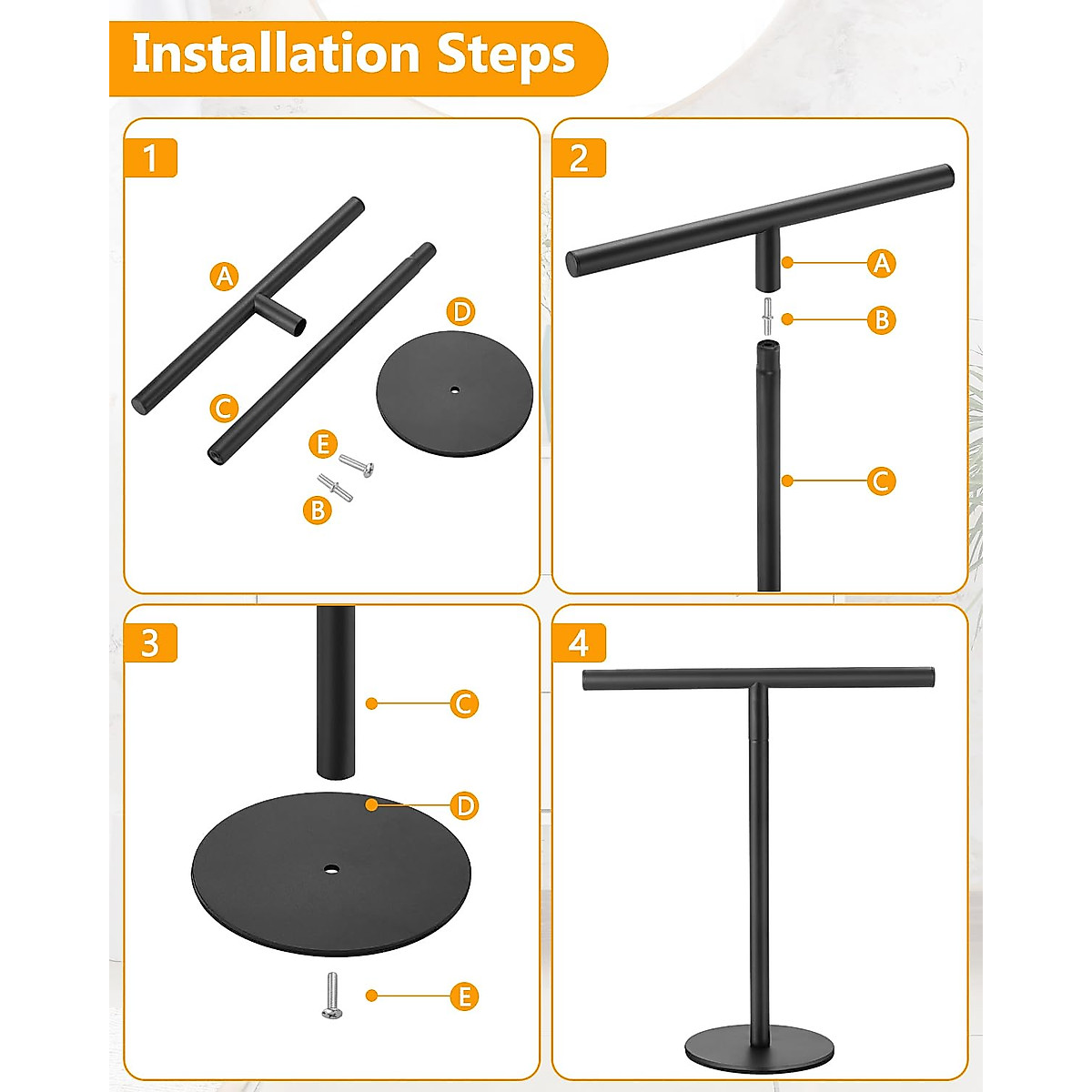 Installation Steps

1

A

C

D

E

B

2

A

B

C

3

C

D

E

4