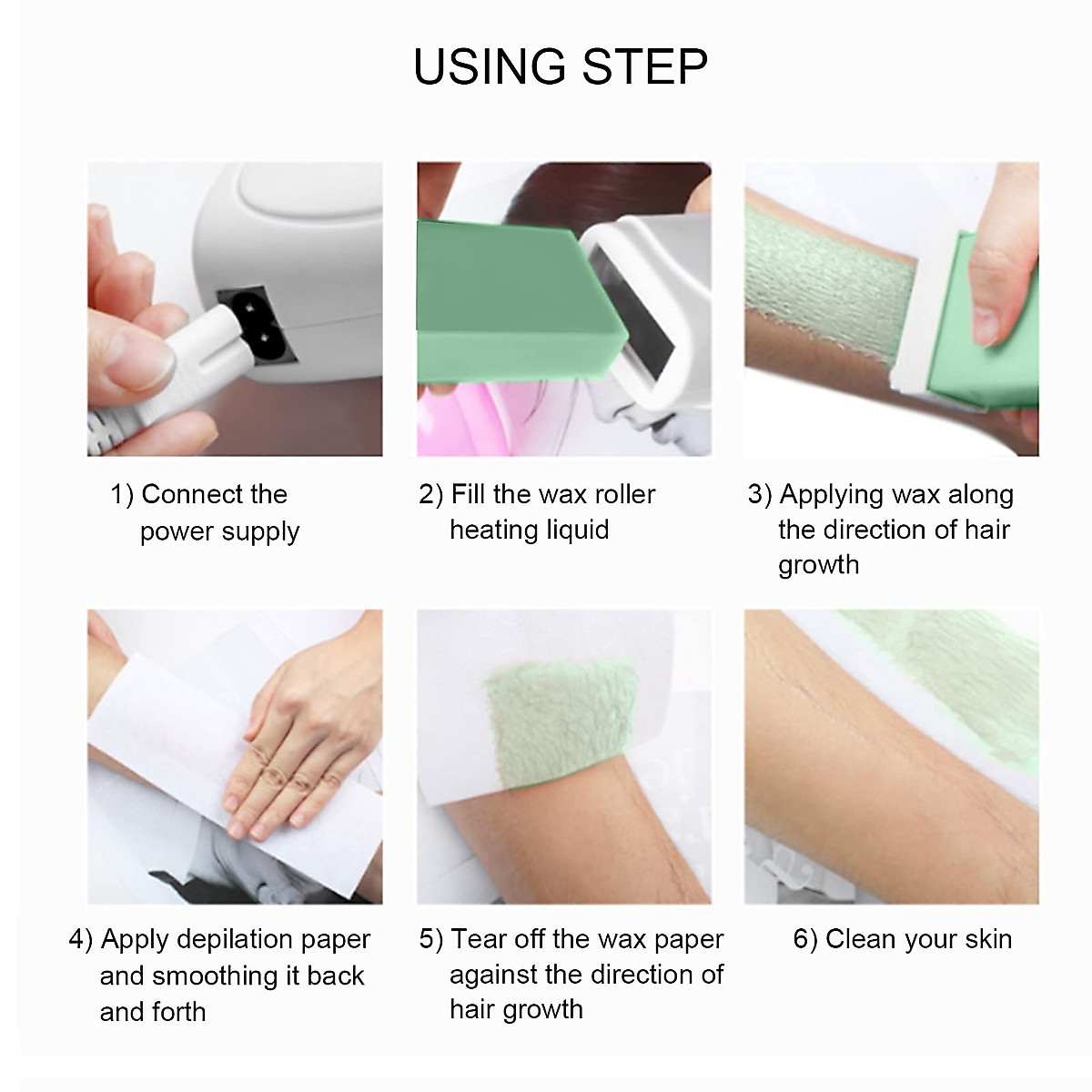 USING STEP

1) Connect the power supply

2) Fill the wax roller heating liquid

3) Applying wax along the direction of hair growth

4) Apply depilation paper and smoothing it back and forth

5) Tear off the wax paper against the direction of hair growth

6) Clean your skin