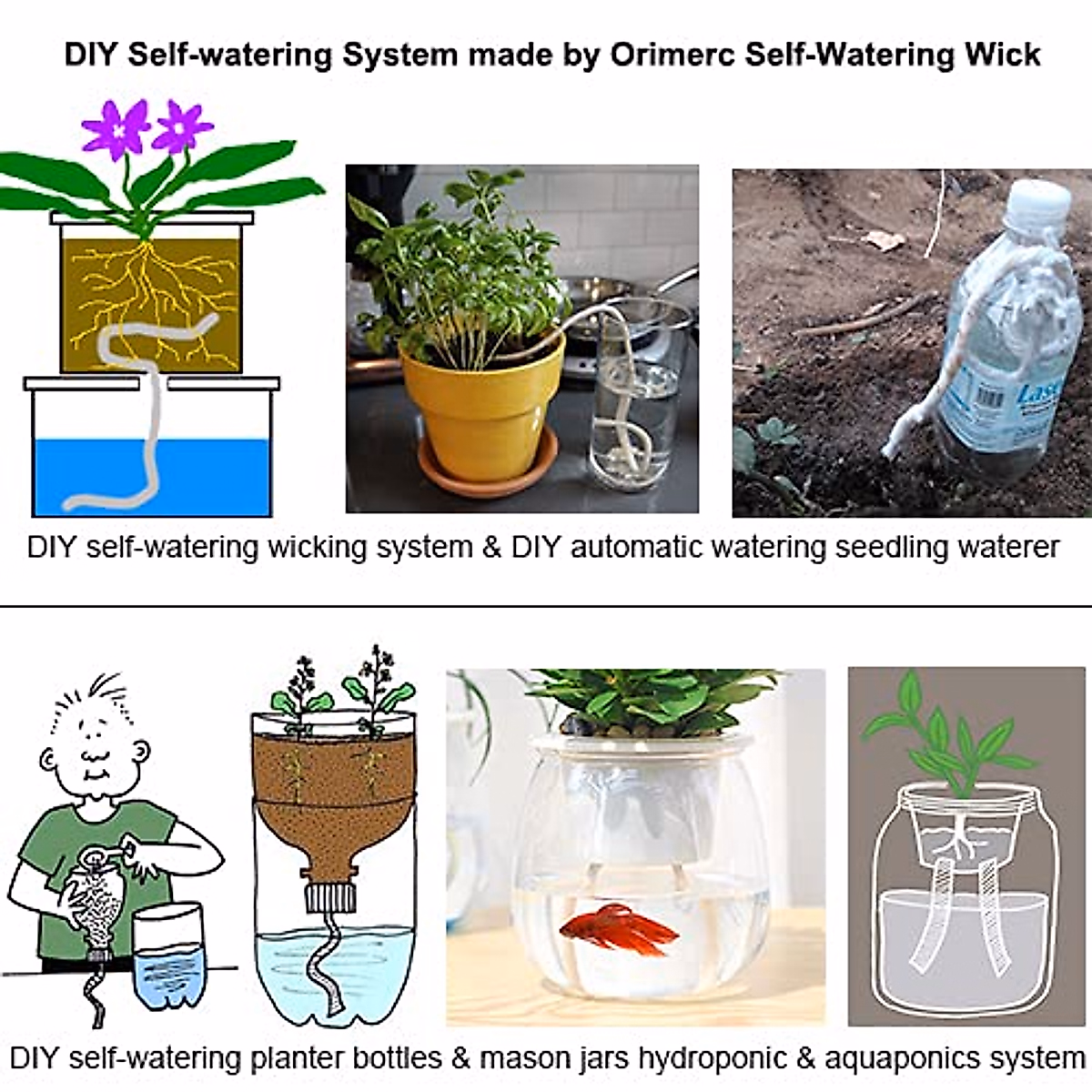 DIY Self-watering System made by Orimerc Self-Watering Wick

Las

DIY self-watering wicking system & DIY automatic watering seedling waterer

DIY self-watering planter bottles & mason jars hydroponic & aquaponics system