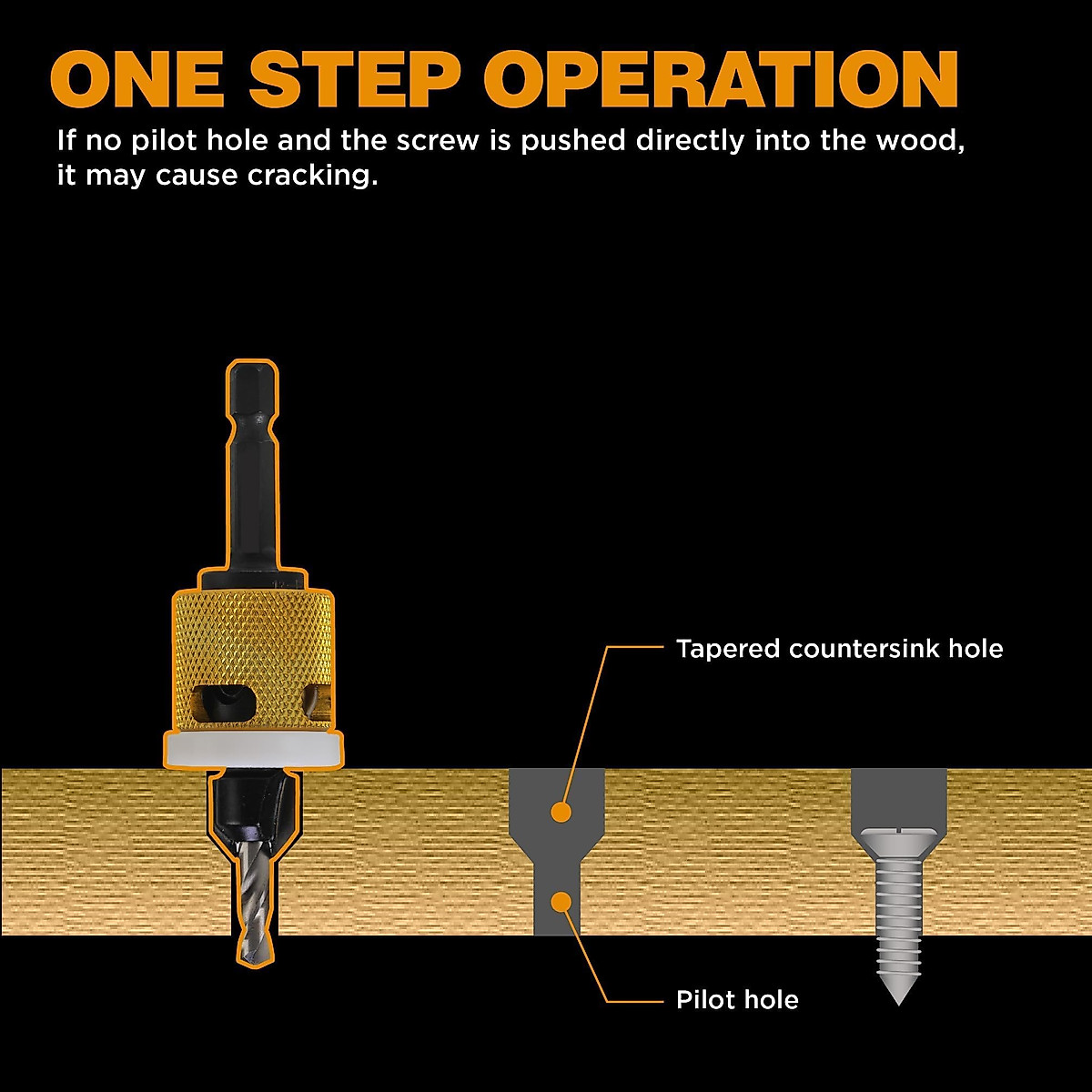 ONE STEP OPERATION

If no pilot hole and the screw is pushed directly into the wood, it may cause cracking.

Tapered countersink hole

Pilot hole