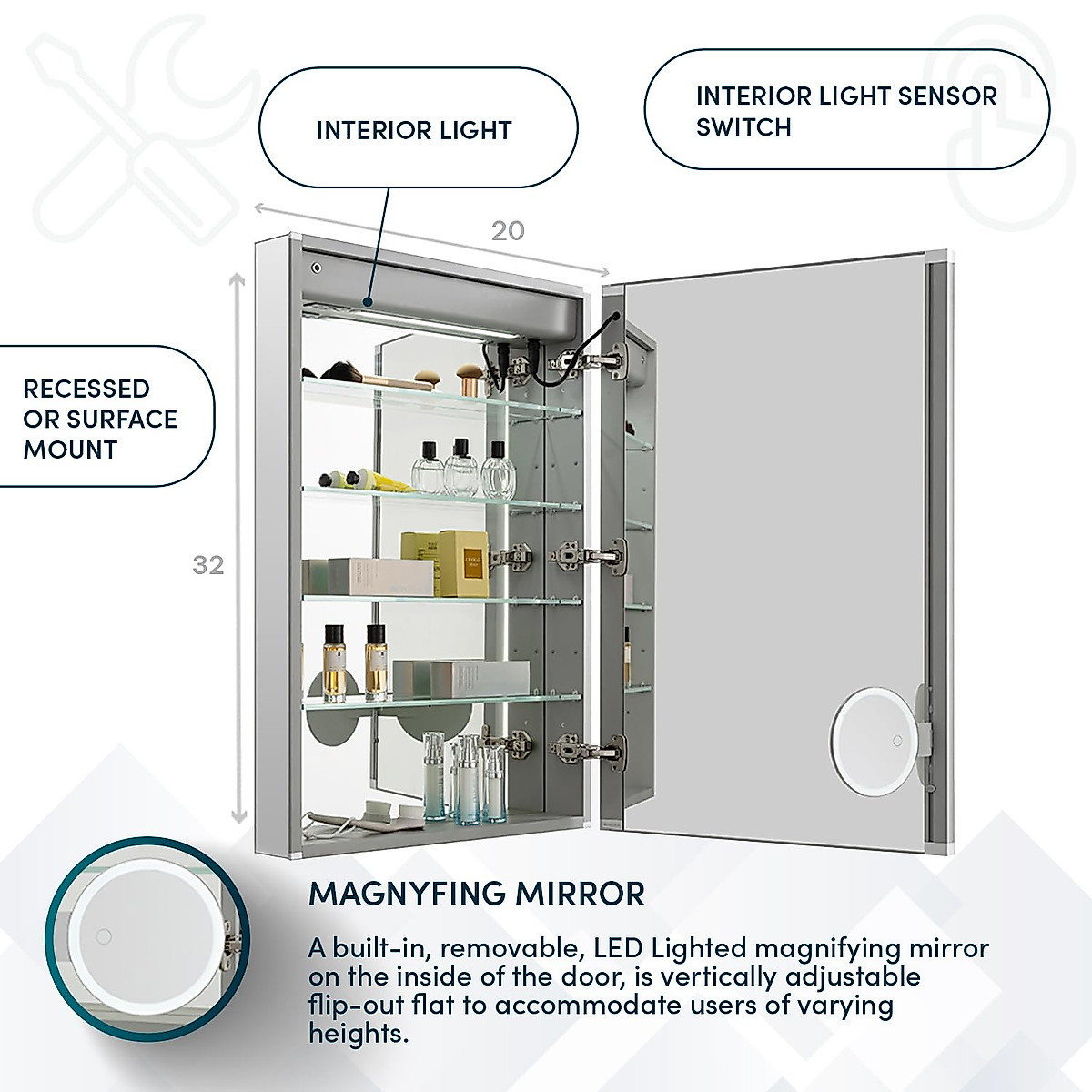 INTERIOR LIGHT

INTERIOR LIGHT SENSOR SWITCH

20

RECESSED OR SURFACE MOUNT

32

MAGNYFING MIRROR

A built-in, removable, LED Lighted magnifying mirror on the inside of the door, is vertically adjustable flip-out flat to accommodate users of varying heights.