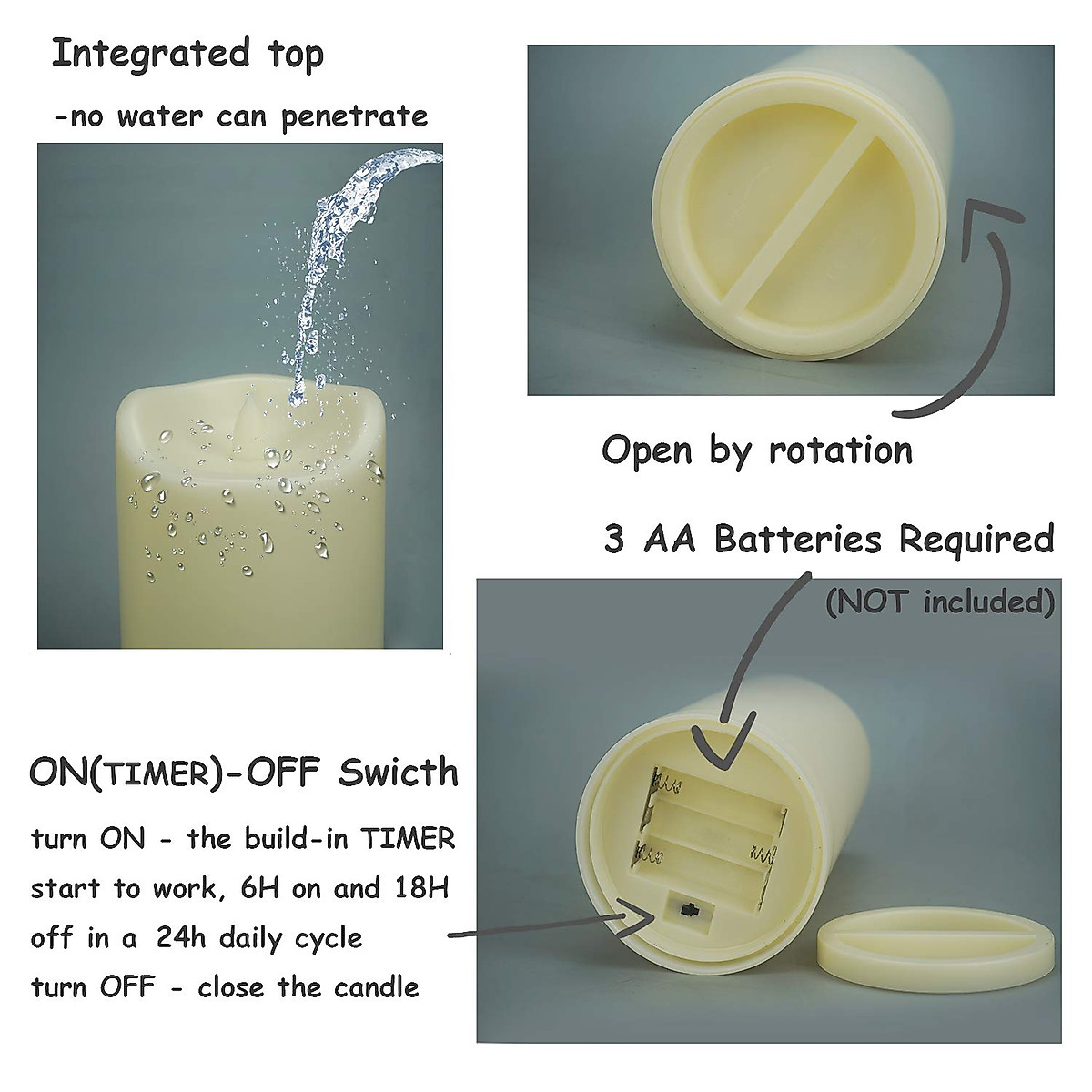 Integrated top
-no water can penetrate

Open by rotation

3 AA Batteries Required
(NOT included)

ON(TIMER)-OFF Swicth
turn ON - the build-in TIMER start to work, 6H on and 18H off in a 24h daily cycle
turn OFF - close the candle