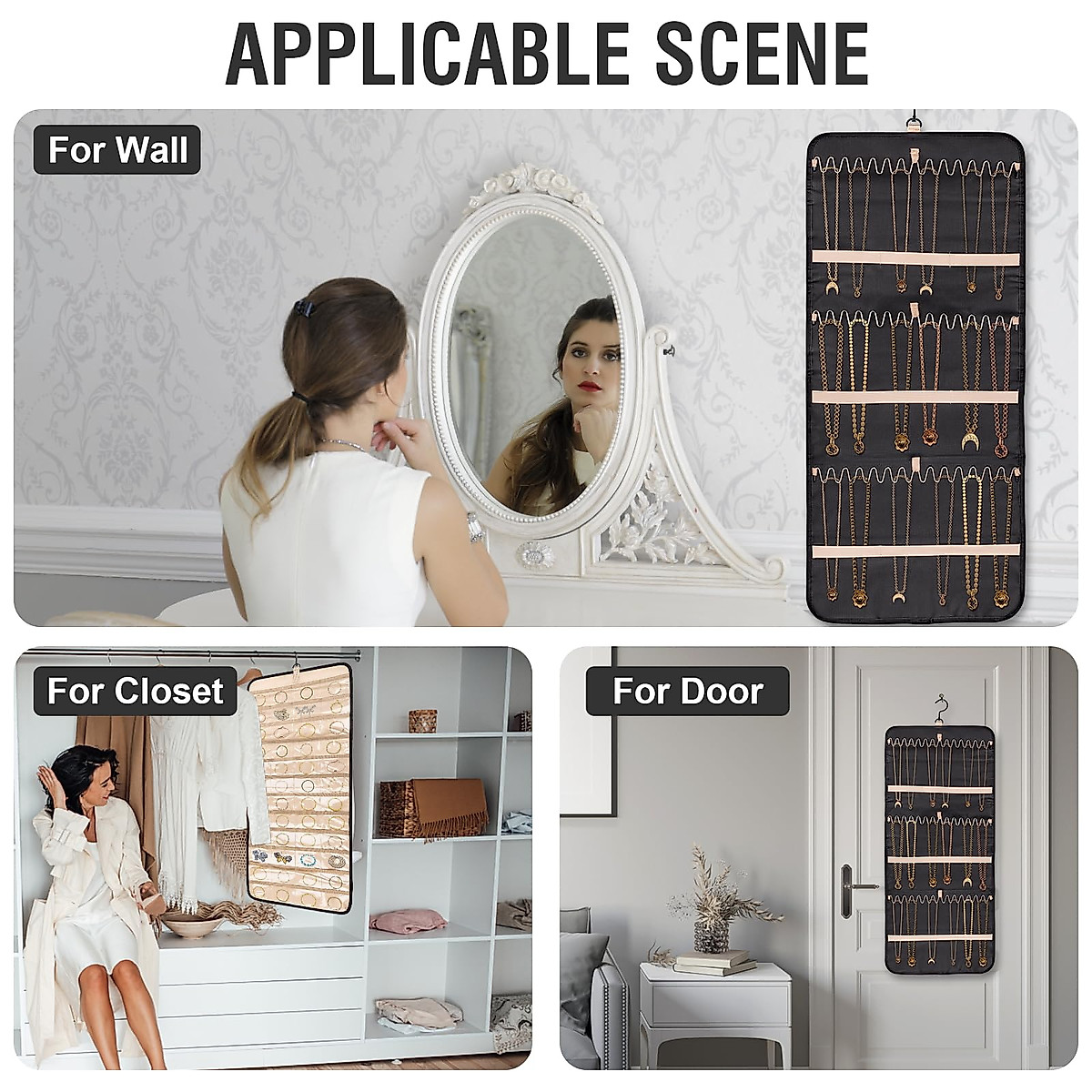 APPLICABLE SCENE

For Wall

For Closet

For Door