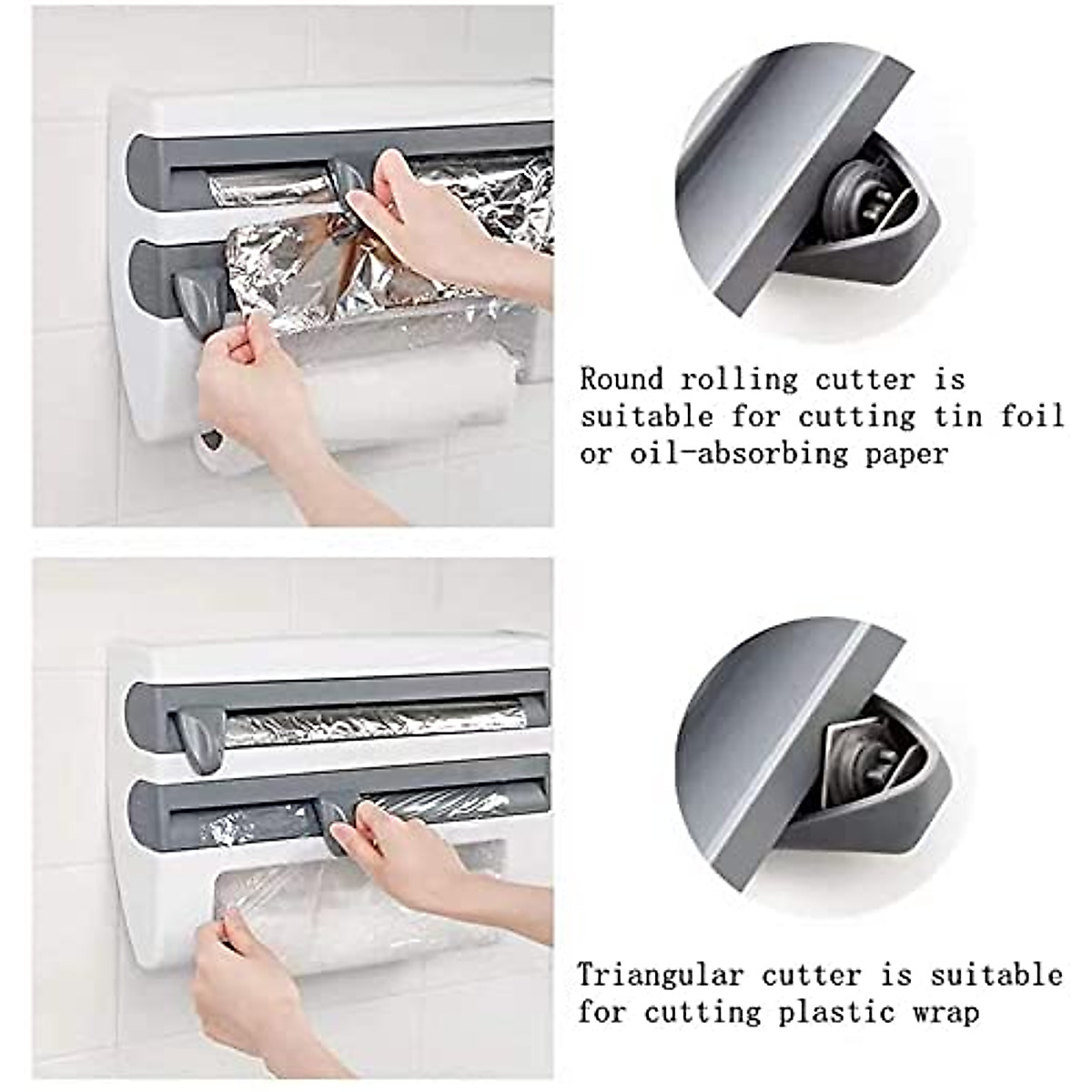 Round rolling cutter is suitable for cutting tin foil or oil-absorbing paper

Triangular cutter is suitable for cutting plastic wrap