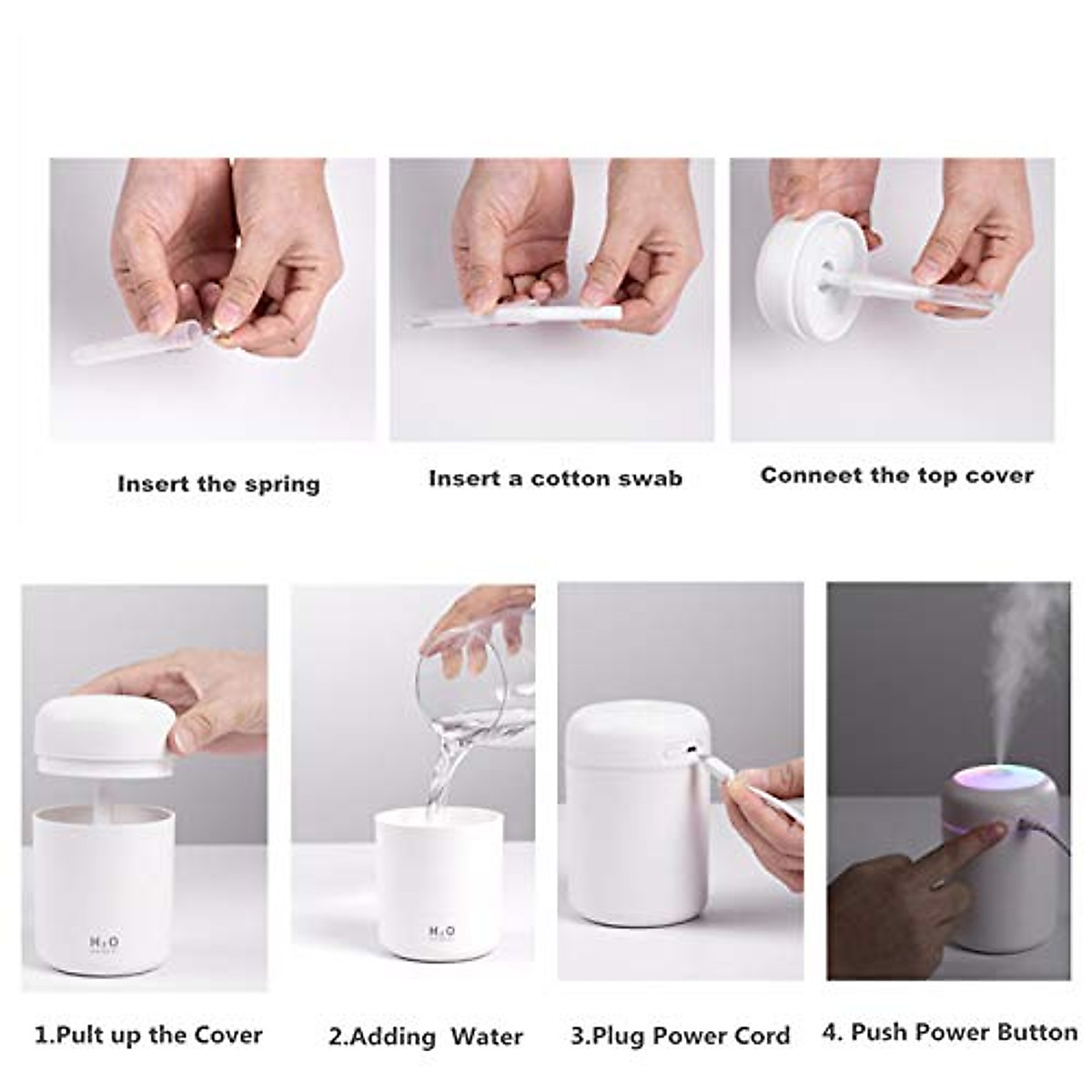 Insert the spring

Insert a cotton swab

Conneet the top cover

$H_2O$

$H_2O$

1.Pult up the Cover

2.Adding Water

3.Plug Power Cord

4. Push Power Button