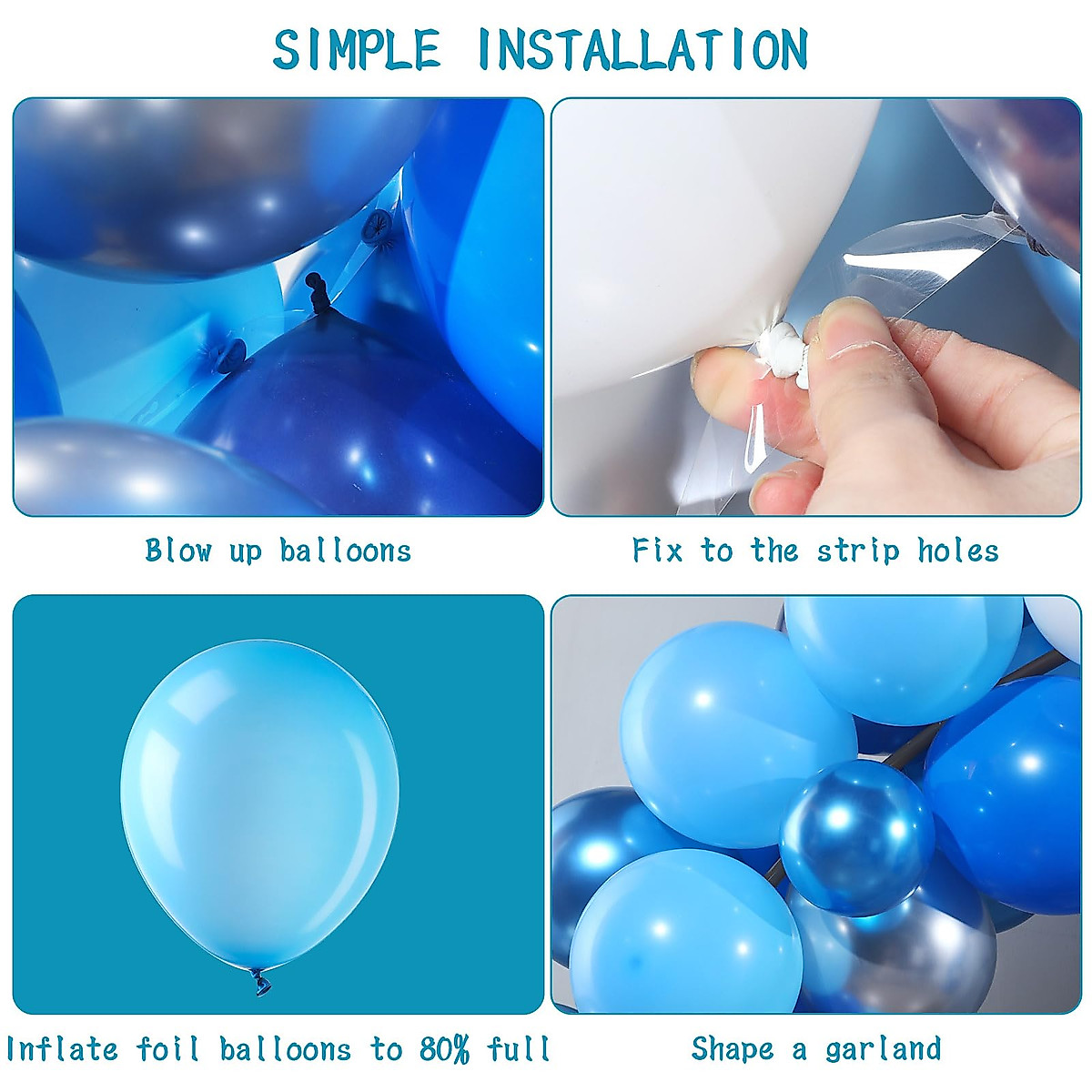 SIMPLE INSTALLATION

Blow up balloons

Fix to the strip holes

Inflate foil balloons to 80% full

Shape a garland