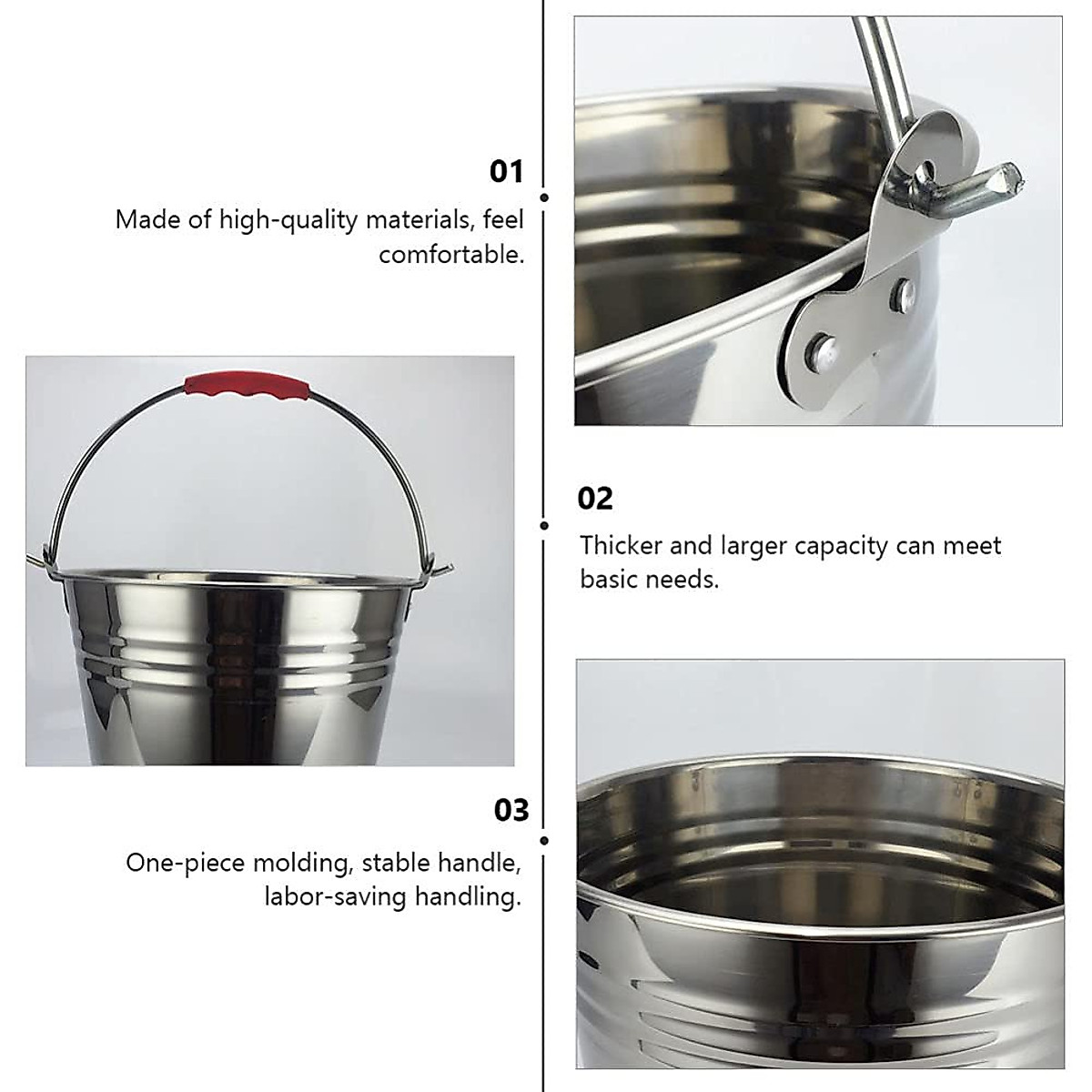 01

Made of high-quality materials, feel comfortable.

02

Thicker and larger capacity can meet basic needs.

03

One-piece molding, stable handle, labor-saving handling.