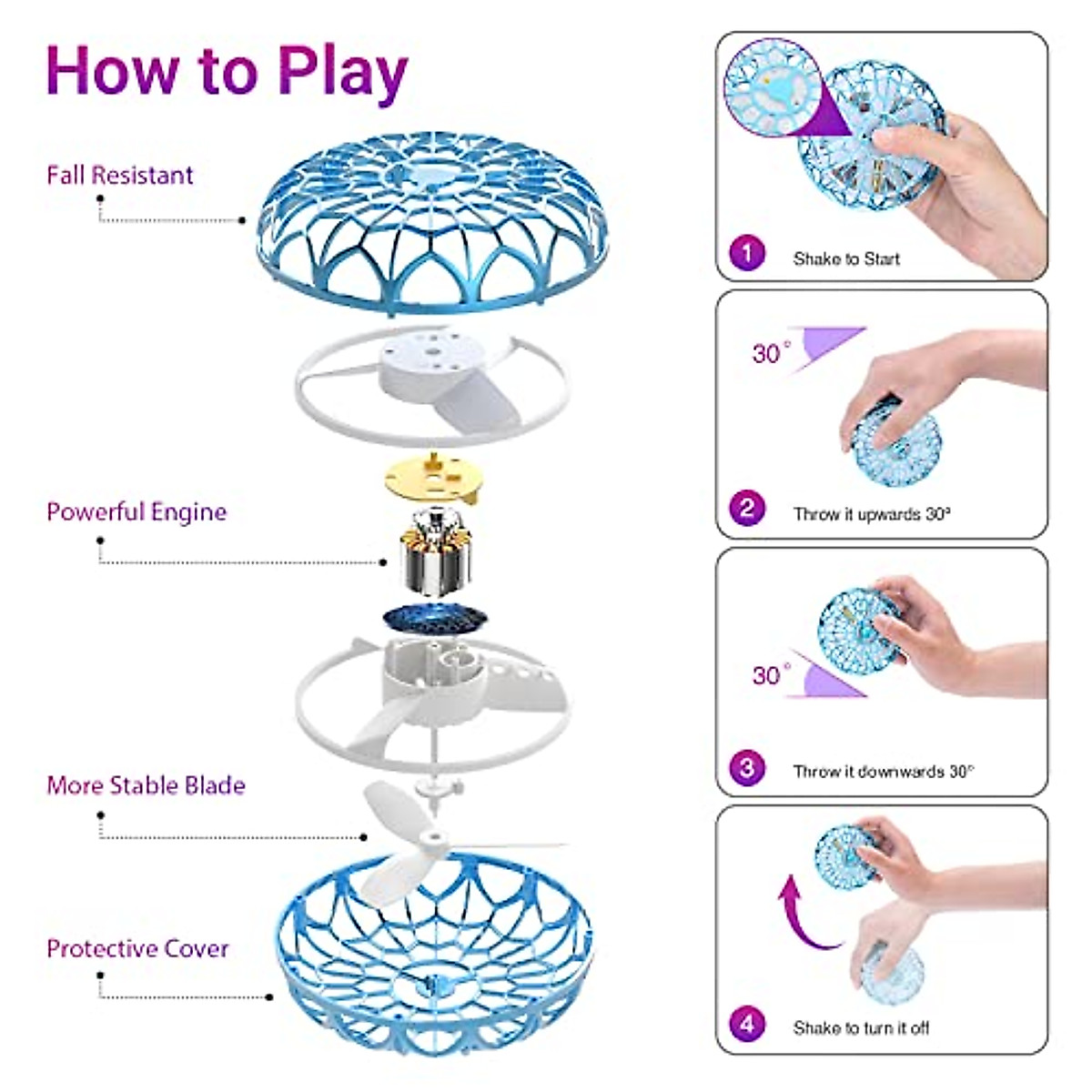 How to Play

Fall Resistant

Powerful Engine

More Stable Blade

Protective Cover

1 Shake to Start

30°

2 Throw it upwards 30°

30°

3 Throw it downwards 30°

4 Shake to turn it off