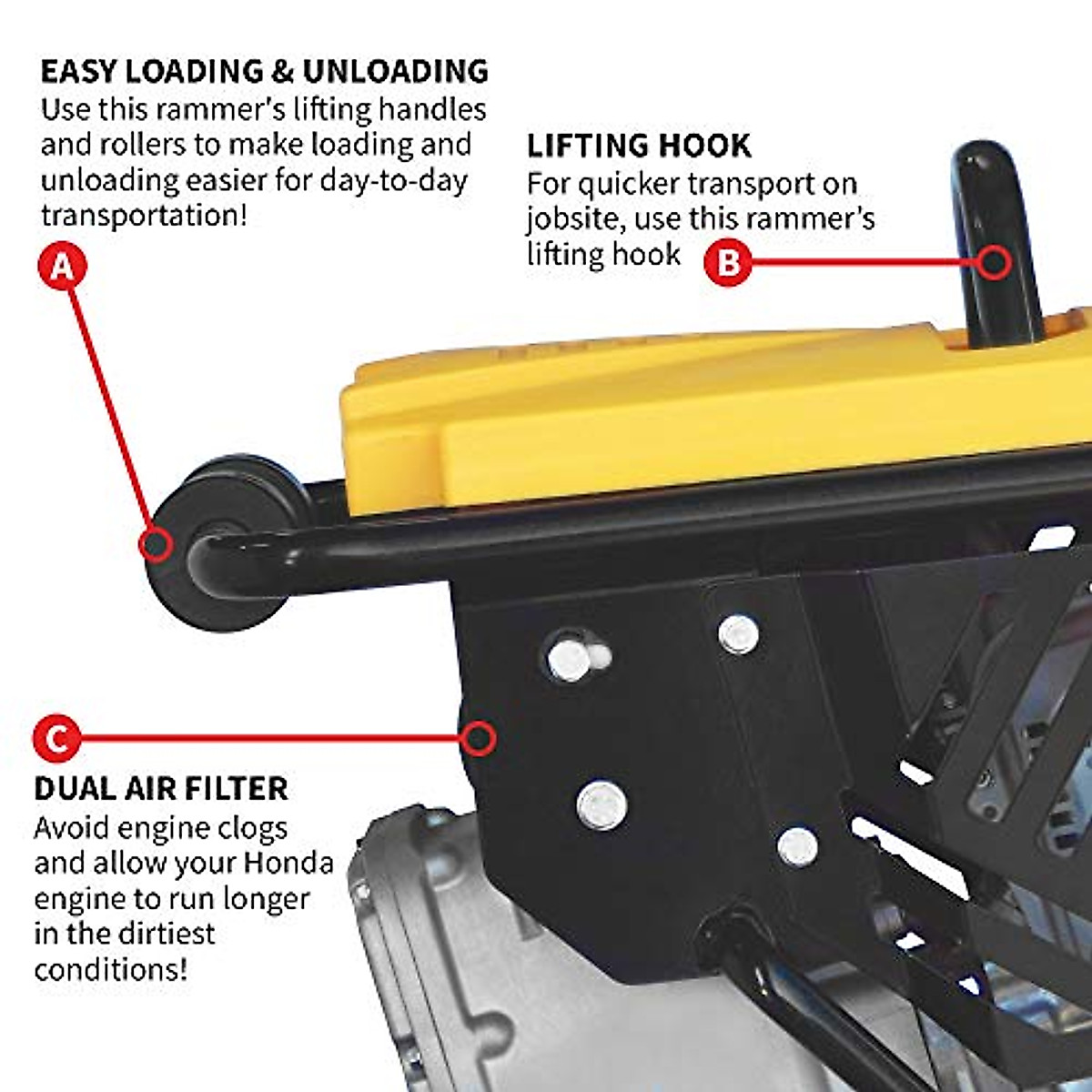 EASY LOADING & UNLOADING
Use this rammer's lifting handles and rollers to make loading and unloading easier for day-to-day transportation!

A

LIFTING HOOK
For quicker transport on jobsite, use this rammer's lifting hook

B

C

DUAL AIR FILTER
Avoid engine clogs and allow your Honda engine to run longer in the dirtiest conditions!