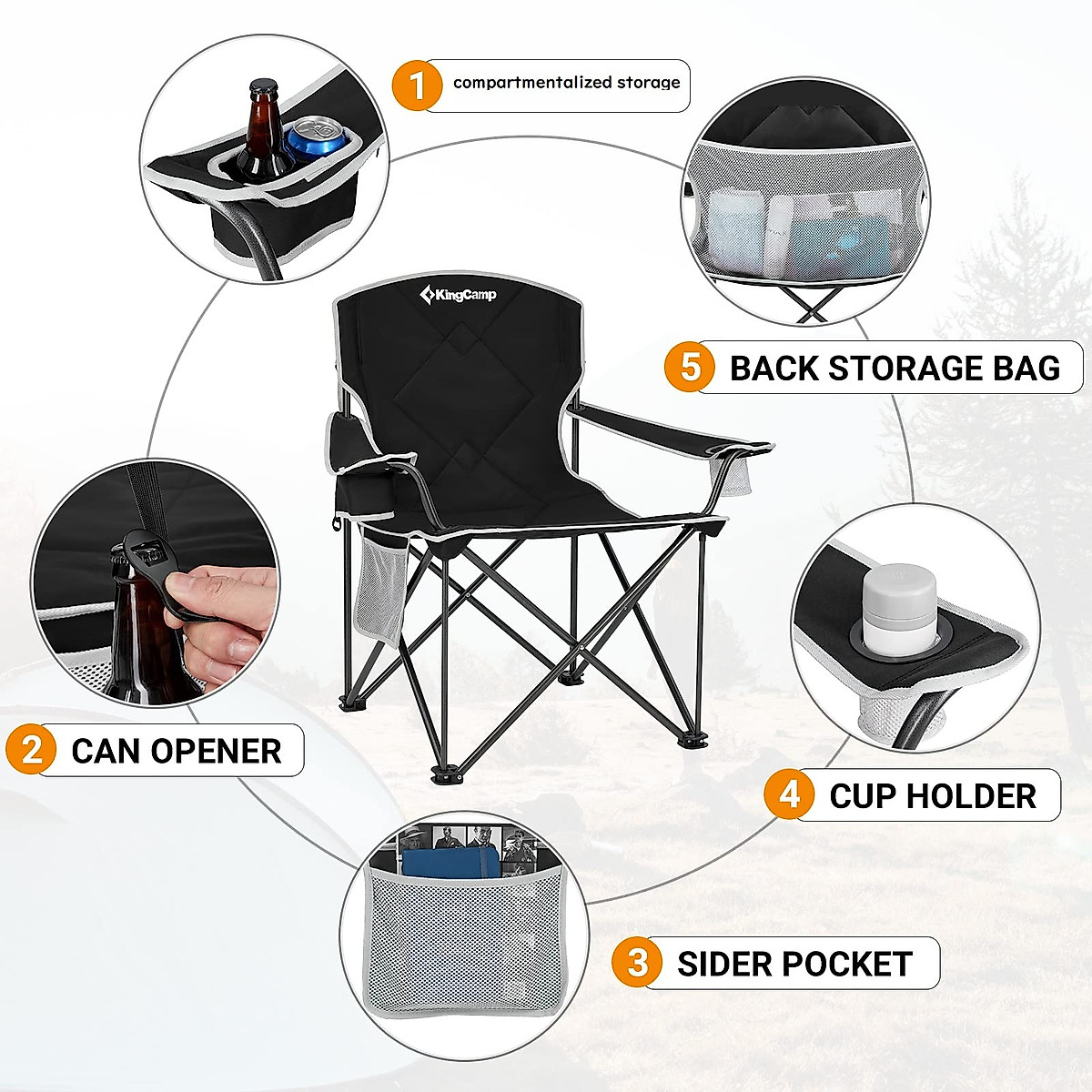 1 compartmentalized storage

KingCamp

5 BACK STORAGE BAG

2 CAN OPENER

4 CUP HOLDER

3 SIDER POCKET