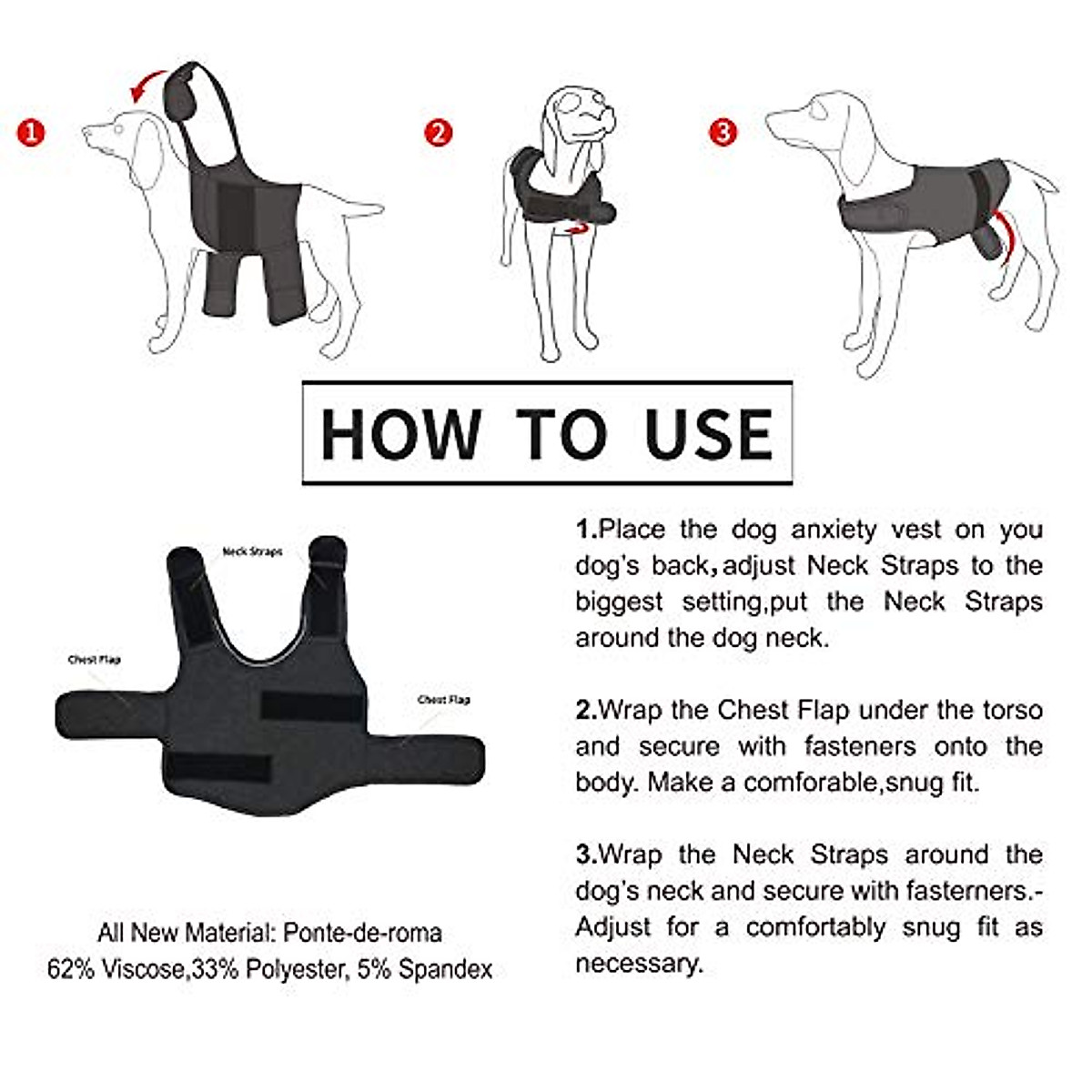 1

2

3

HOW TO USE

Neck Straps

Chest Flap

Chest Flap

All New Material: Ponte-de-roma
62% Viscose,33% Polyester, 5% Spandex

1.Place the dog anxiety vest on you dog's back,adjust Neck Straps to the biggest setting,put the Neck Straps around the dog neck.

2.Wrap the Chest Flap under the torso and secure with fasteners onto the body. Make a comforable,snug fit.

3.Wrap the Neck Straps around the dog's neck and secure with fasterners.-Adjust for a comfortably snug fit as necessary.