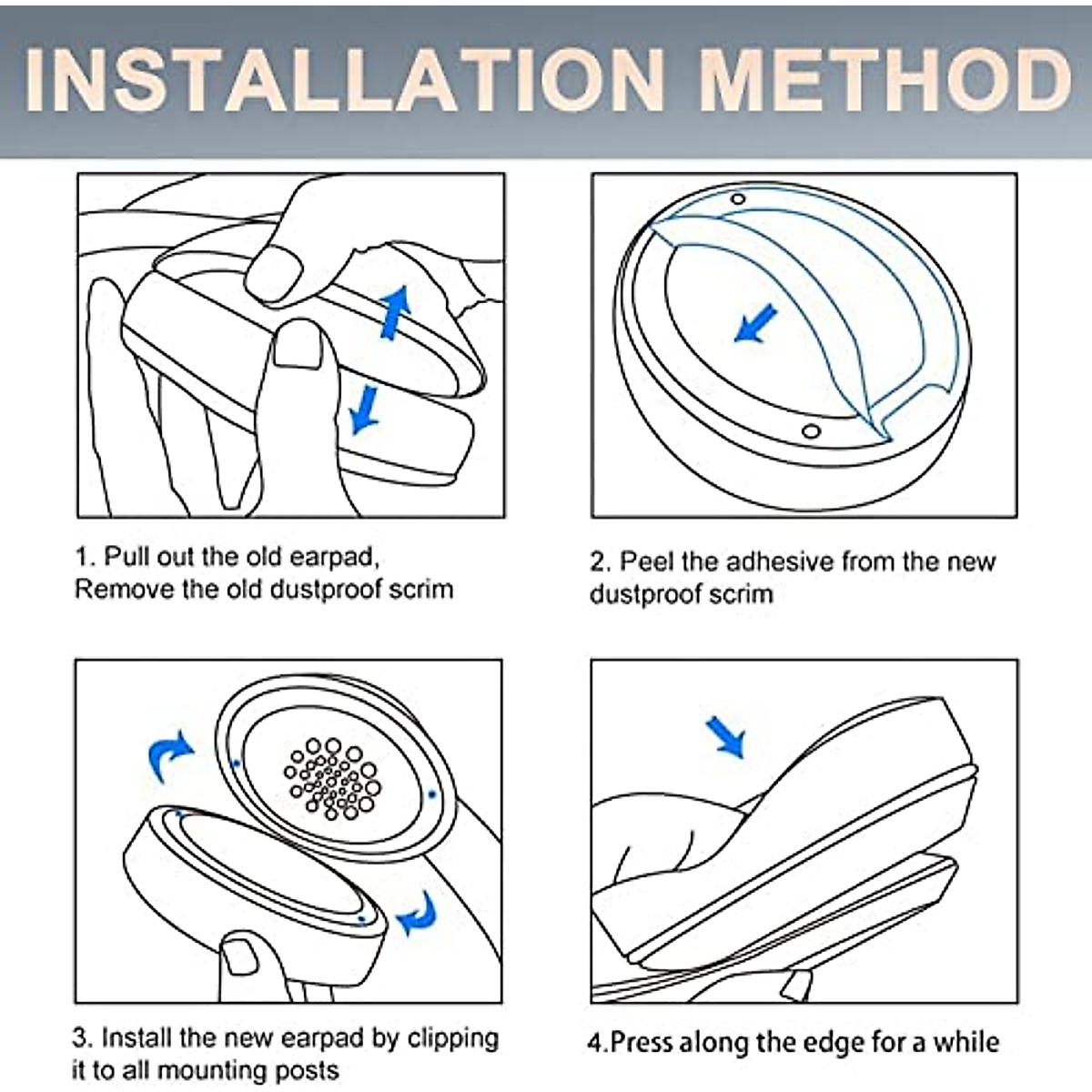 INSTALLATION METHOD

1. Pull out the old earpad,
Remove the old dustproof scrim

2. Peel the adhesive from the new dustproof scrim

3. Install the new earpad by clipping it to all mounting posts

4.Press along the edge for a while