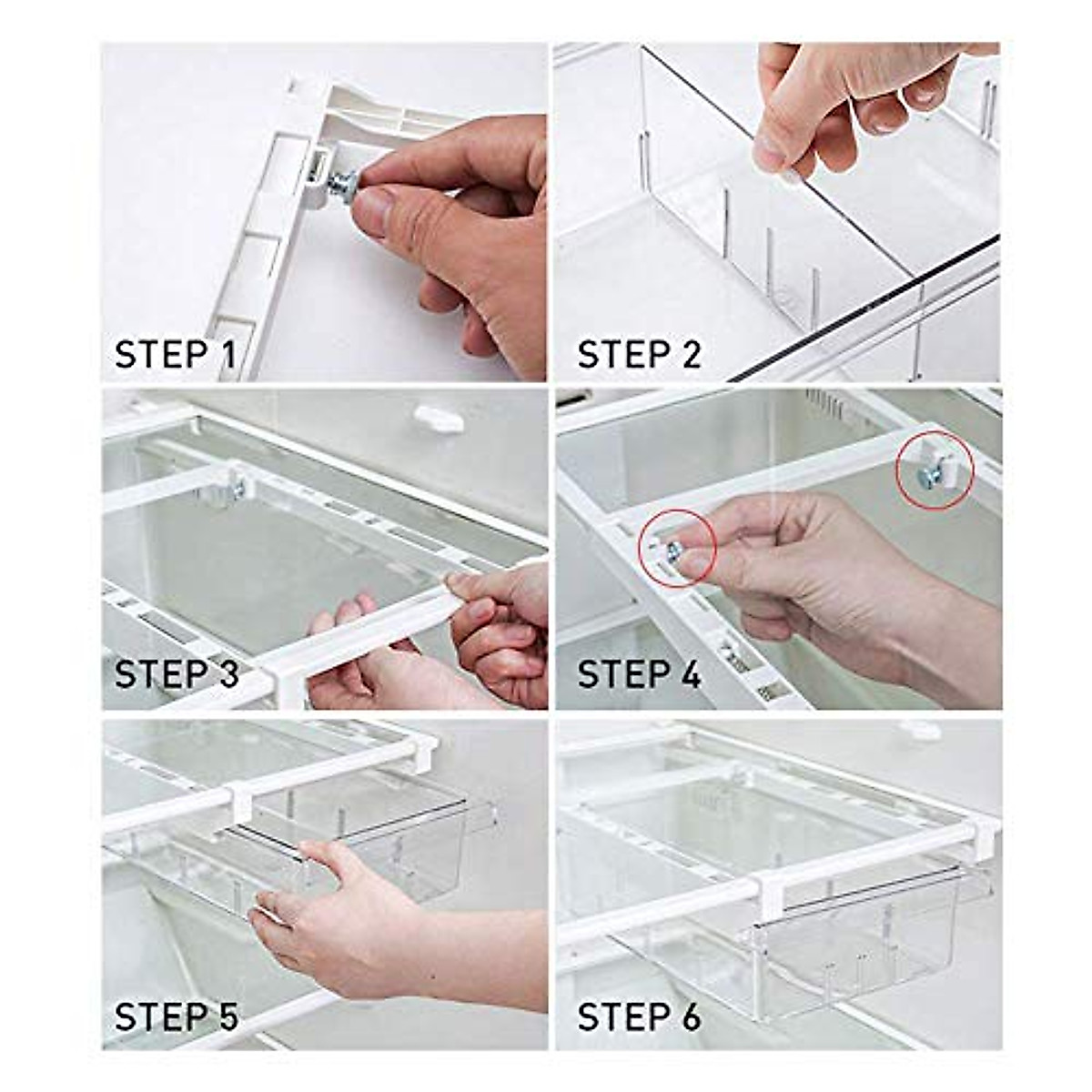 STEP 1

STEP 2

STEP 3

STEP 4

STEP 5

STEP 6