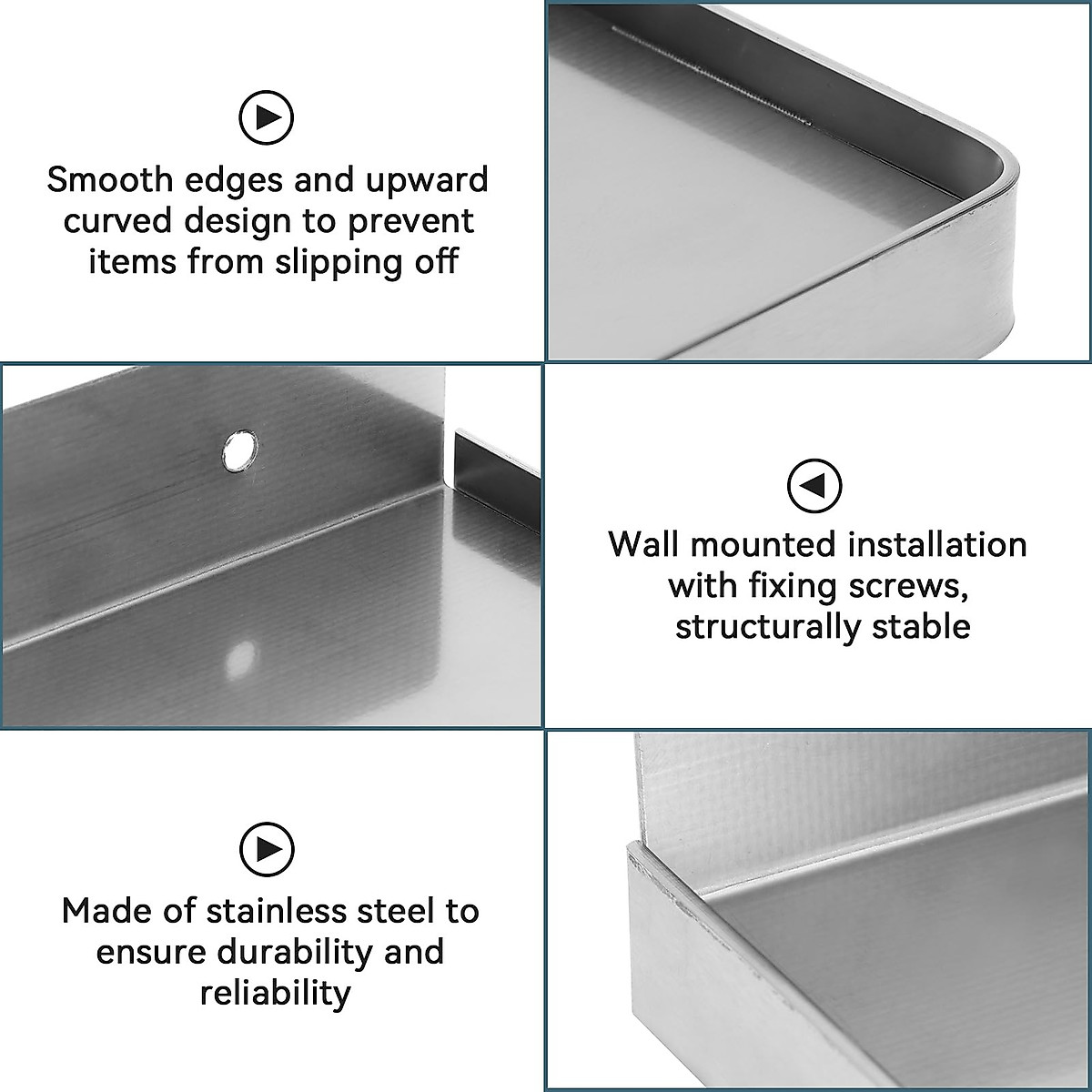 Smooth edges and upward curved design to prevent items from slipping off

Wall mounted installation with fixing screws, structurally stable

Made of stainless steel to ensure durability and reliability