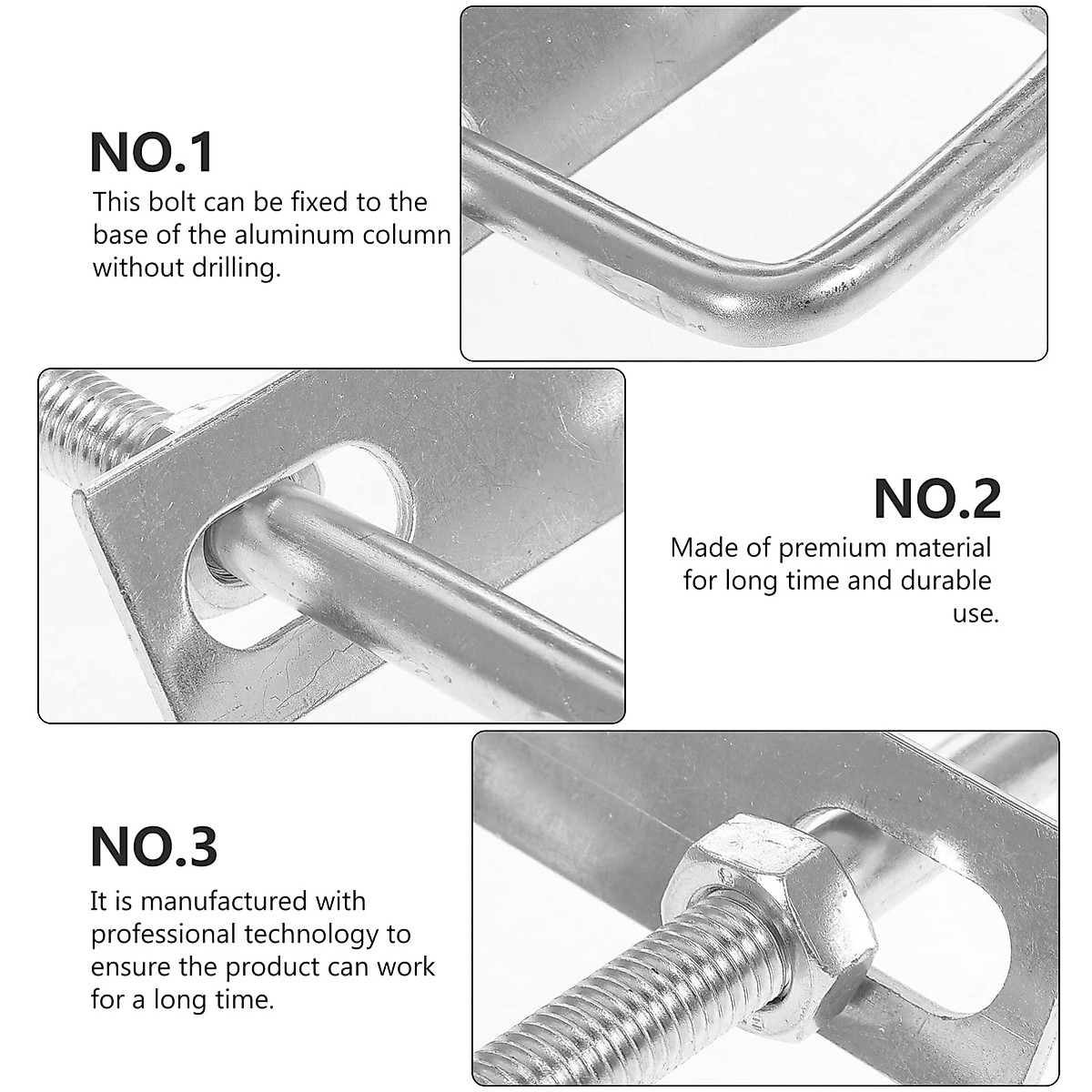 NO.1

This bolt can be fixed to the base of the aluminum column without drilling.

NO.2

Made of premium material for long time and durable use.

NO.3

It is manufactured with professional technology to ensure the product can work for a long time.