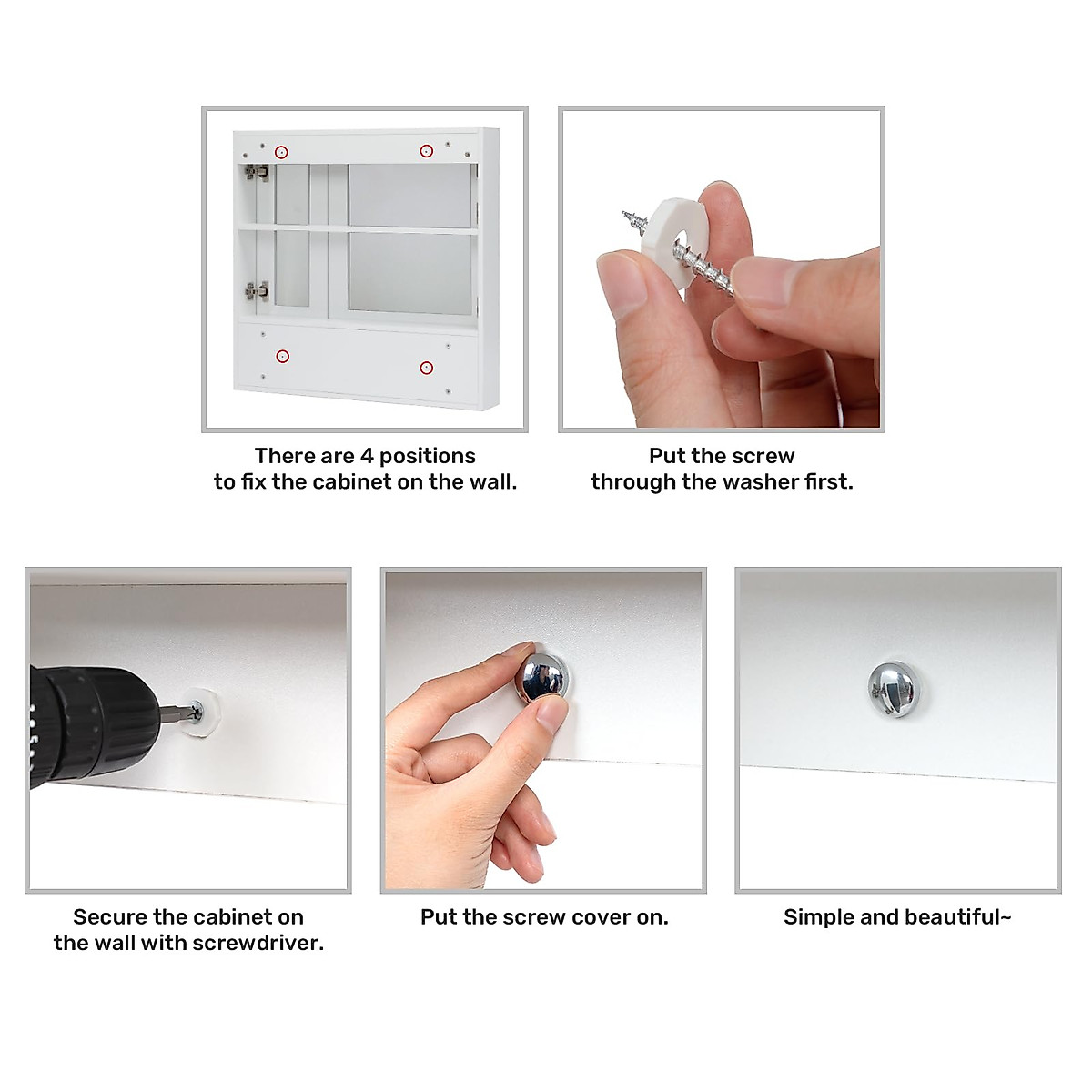 There are 4 positions to fix the cabinet on the wall.

Put the screw through the washer first.

Secure the cabinet on the wall with screwdriver.

Put the screw cover on.

Simple and beautiful~