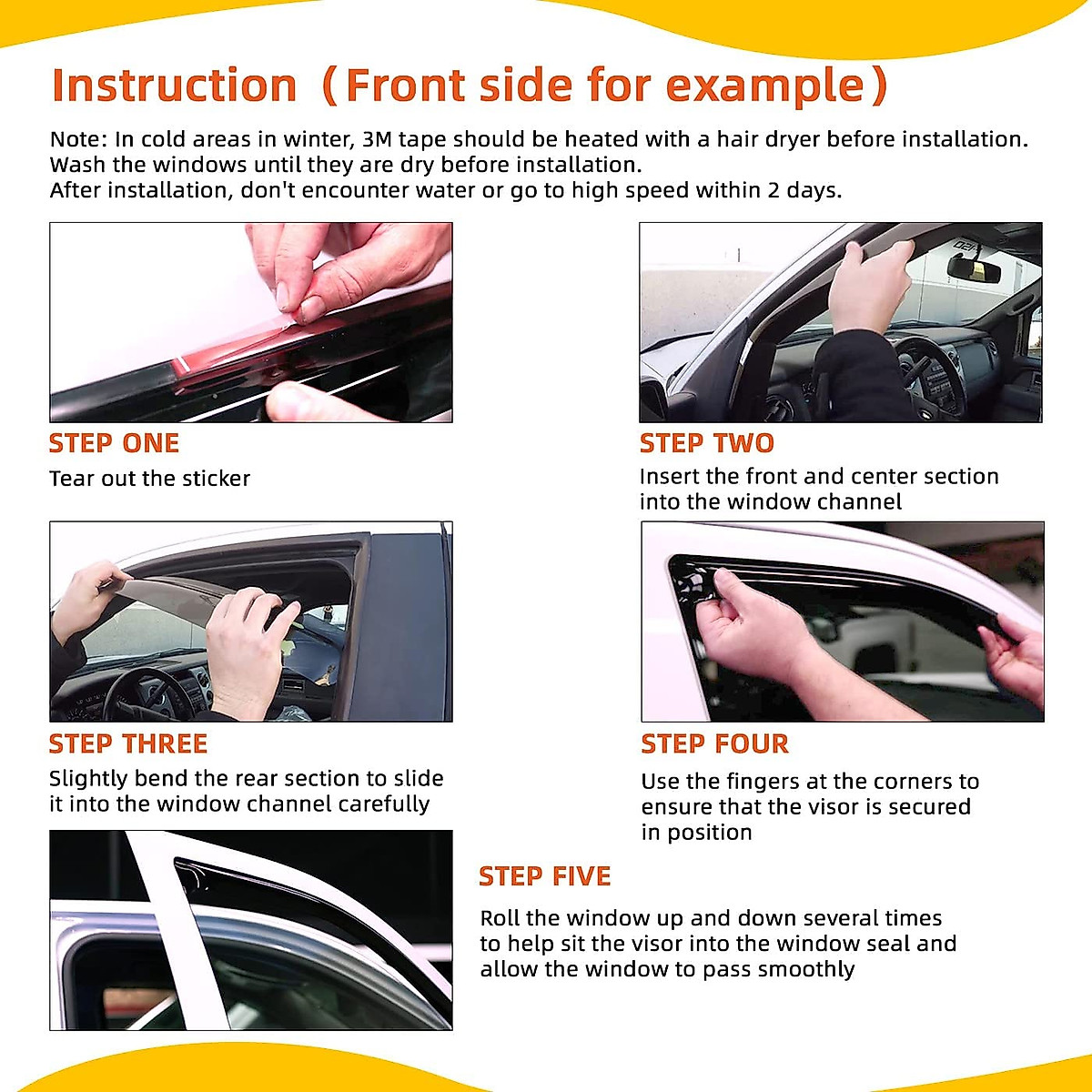 Instruction（Front side for example）

Note: In cold areas in winter, 3M tape should be heated with a hair dryer before installation.
Wash the windows until they are dry before installation.
After installation, don't encounter water or go to high speed within 2 days.

STEP ONE
Tear out the sticker

STEP TWO
Insert the front and center section into the window channel

STEP THREE
Slightly bend the rear section to slide it into the window channel carefully

STEP FOUR
Use the fingers at the corners to ensure that the visor is secured in position

STEP FIVE
Roll the window up and down several times to help sit the visor into the window seal and allow the window to pass smoothly