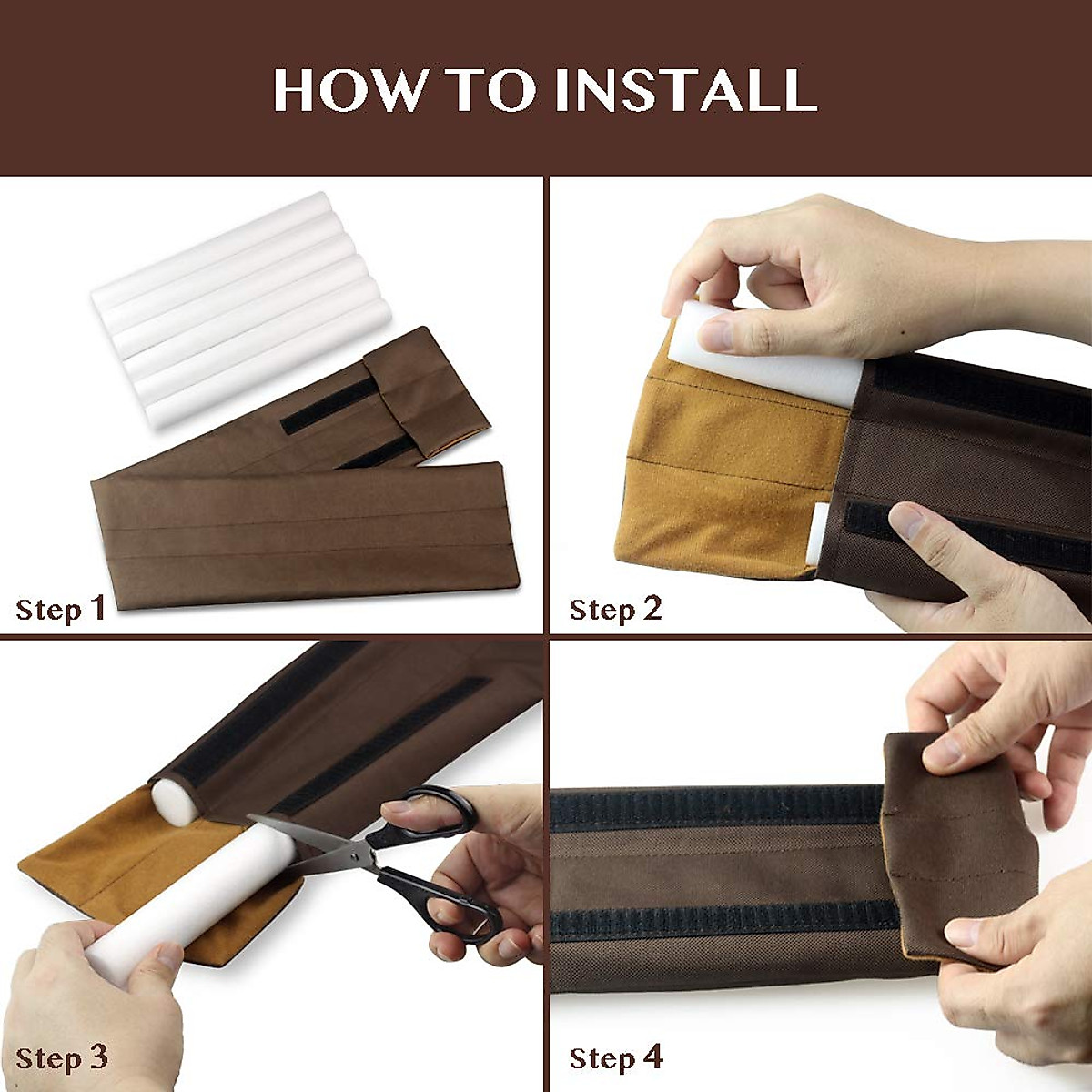 HOW TO INSTALL

Step 1

Step 2

Step 3

Step 4