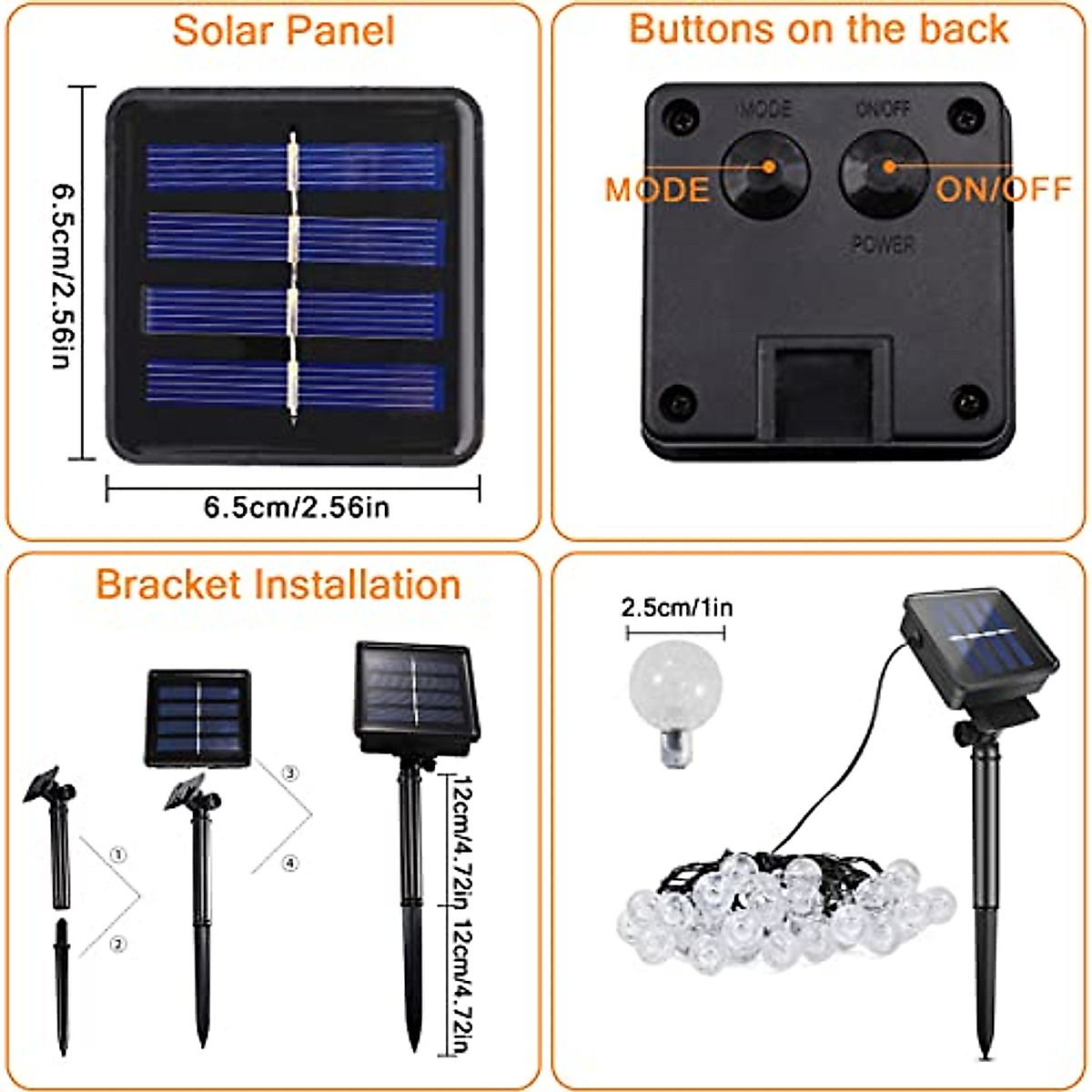 Solar Panel

6.5cm/2.56in

6.5cm/2.56in

Buttons on the back

MODE

ON/OFF

MODE

ON/OFF

POWER

Bracket Installation

①

②

③

④

12cm/4.72in

12cm/4.72in

2.5cm/1in