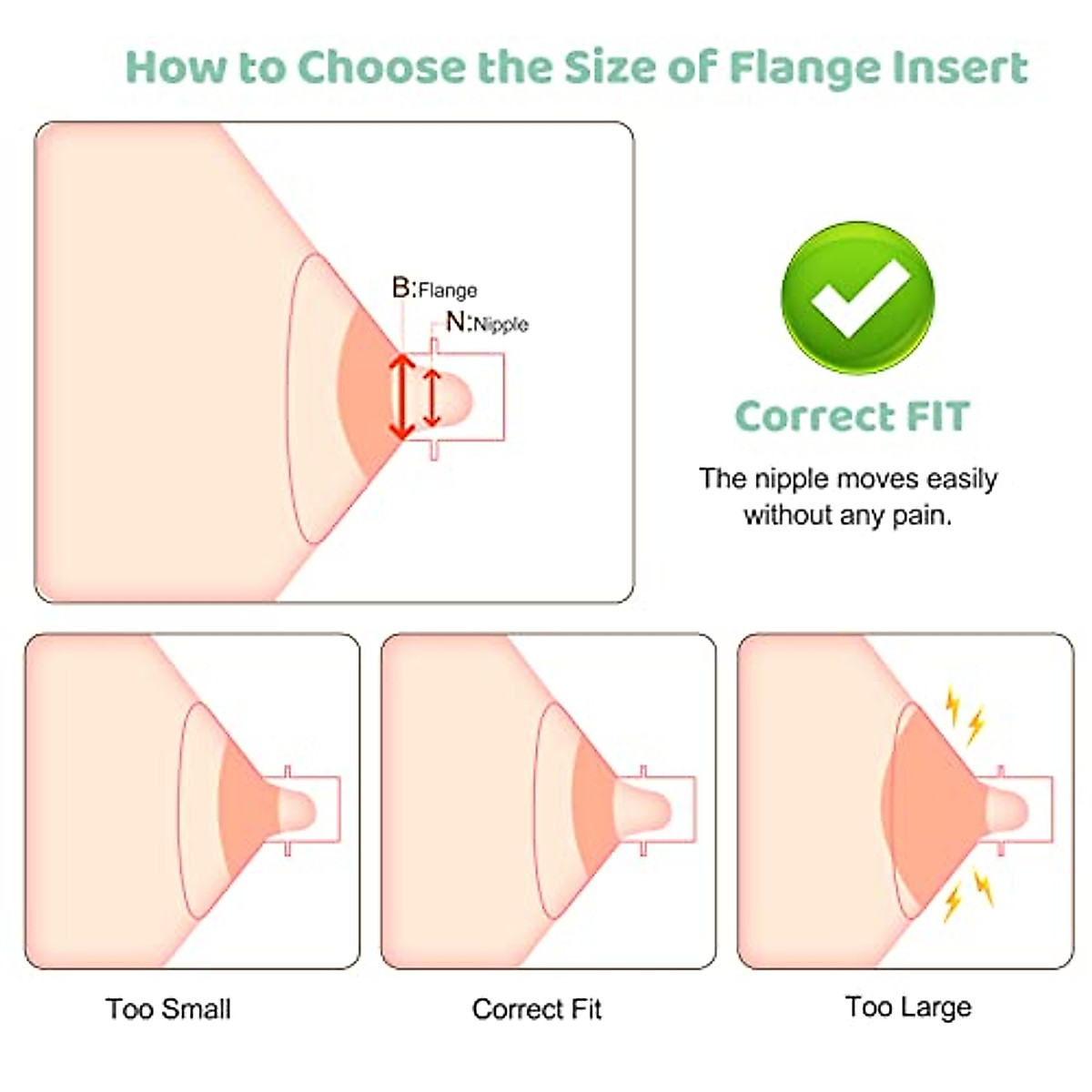 How to Choose the Size of Flange Insert

B:Flange
N:Nipple

Correct FIT

The nipple moves easily without any pain.

Too Small

Correct Fit

Too Large