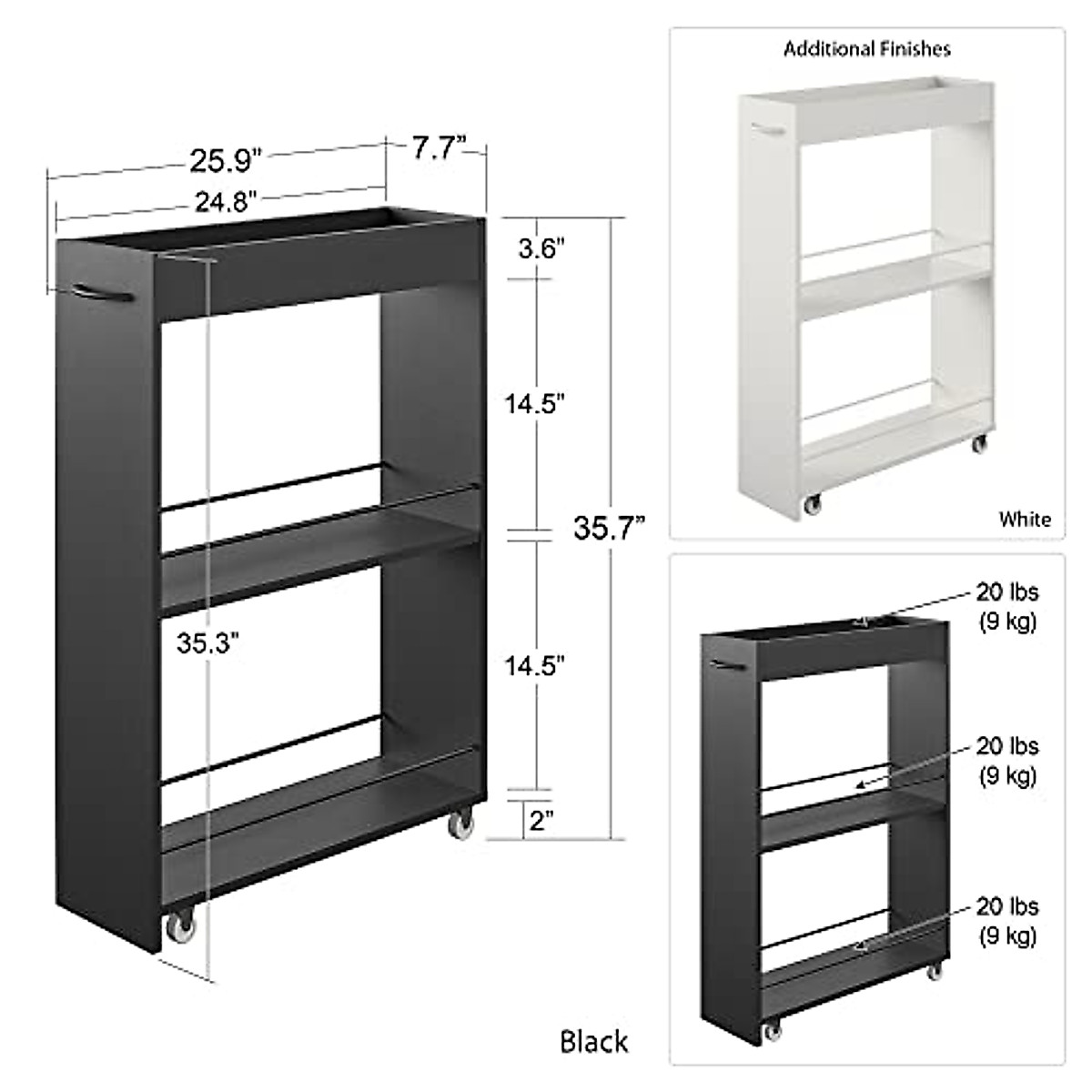 25.9"
7.7"
24.8"
3.6"
14.5"
35.7"
35.3"
14.5"
2"
Black

Additional Finishes
White

20 lbs
(9 kg)
20 lbs
(9 kg)
20 lbs
(9 kg)