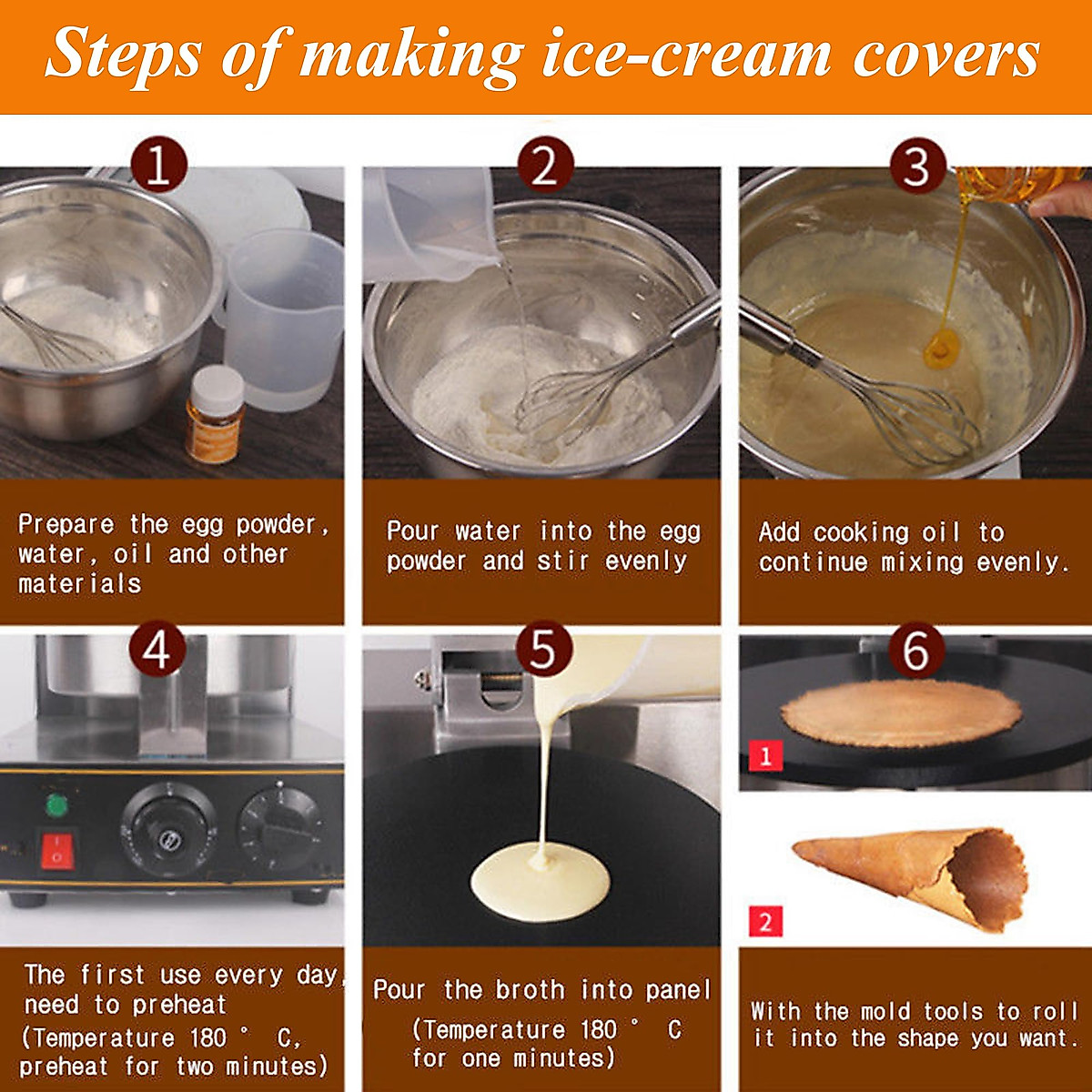 Steps of making ice-cream covers

1

Prepare the egg powder, water, oil and other materials

2

Pour water into the egg powder and stir evenly

3

Add cooking oil to continue mixing evenly.

4

The first use every day, need to preheat (Temperature 180 ° C, preheat for two minutes)

5

Pour the broth into panel (Temperature 180 ° C for one minutes)

6

1

2

With the mold tools to roll it into the shape you want.