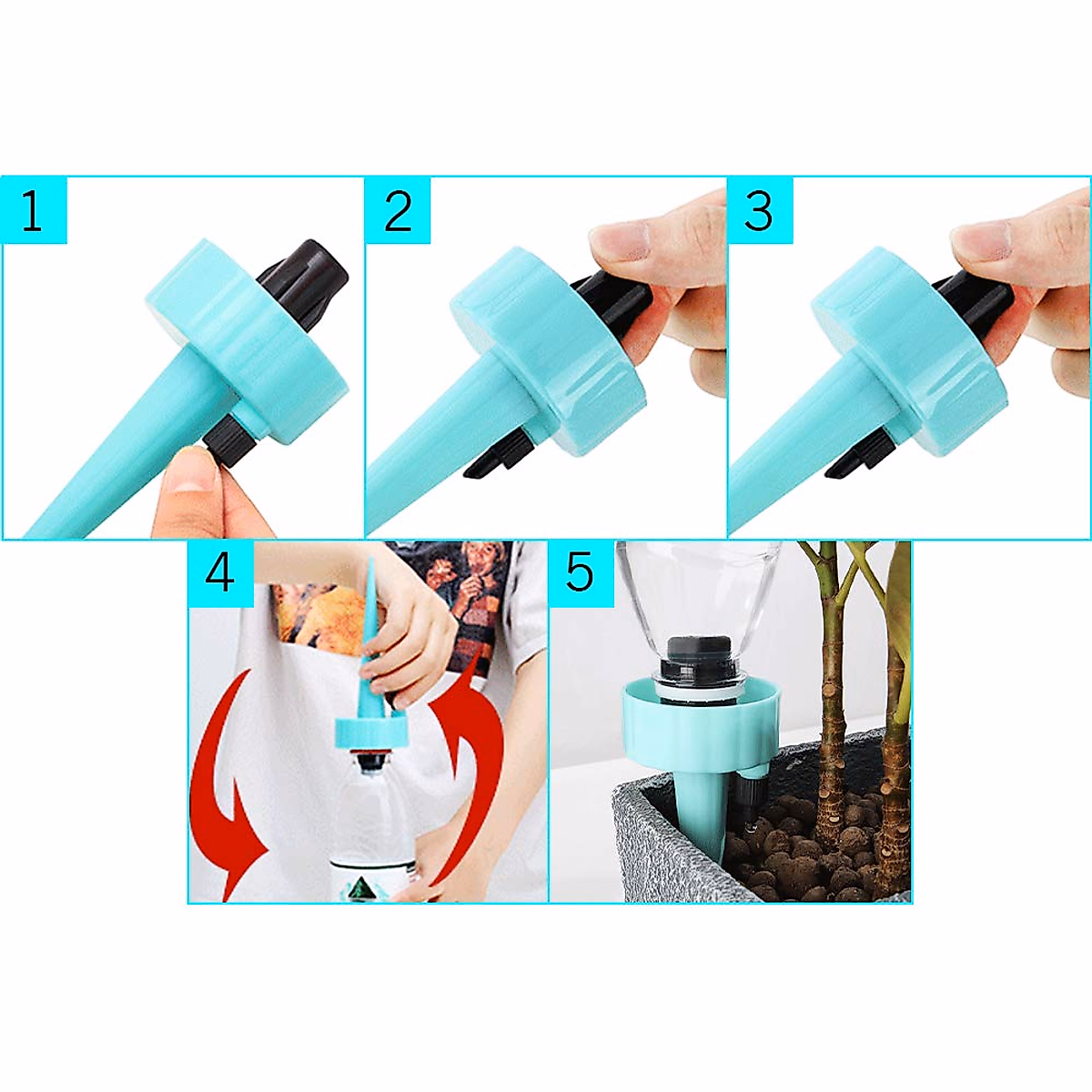 1

2

3

4

5