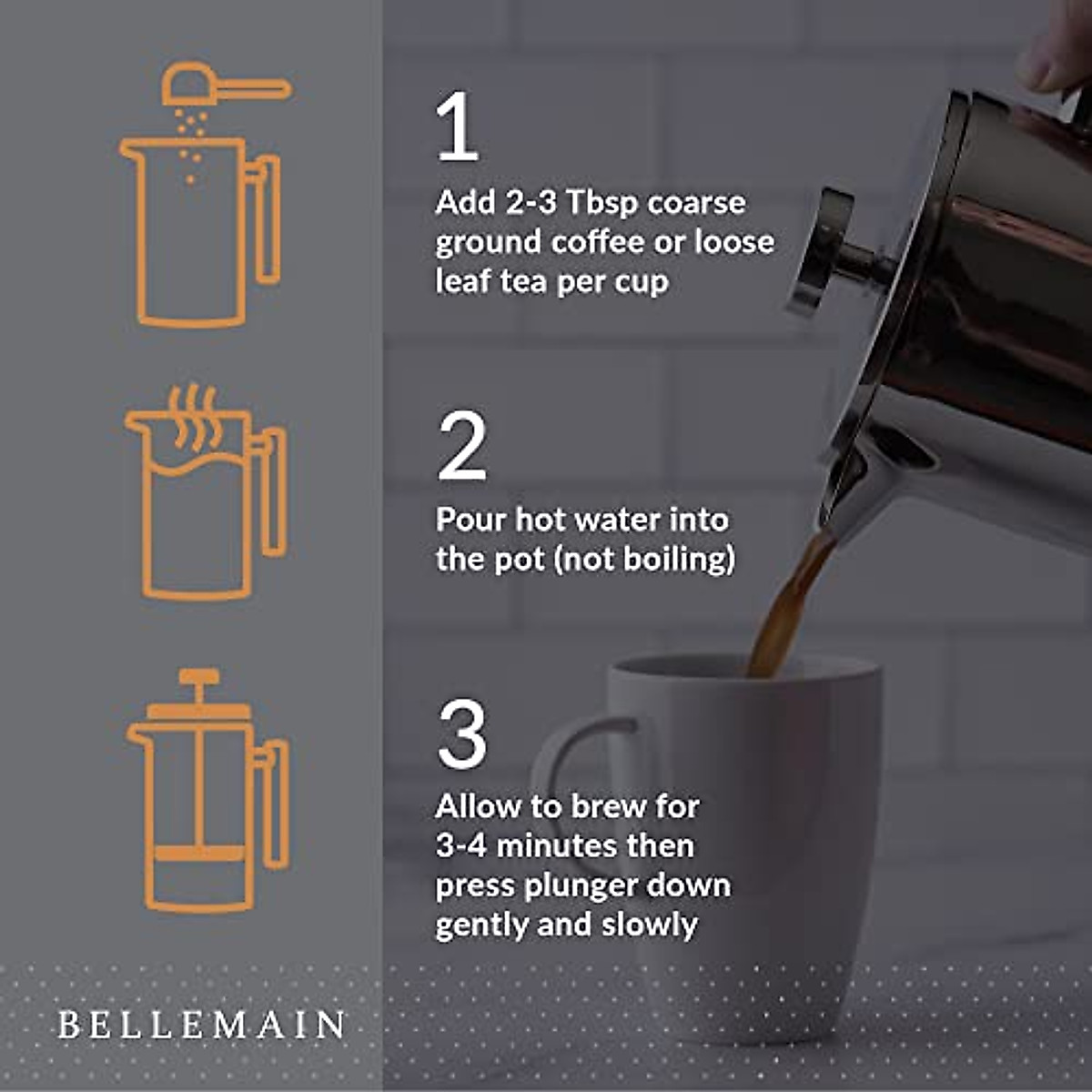 1

Add 2-3 Tbsp coarse ground coffee or loose leaf tea per cup

2

Pour hot water into the pot (not boiling)

3

Allow to brew for 3-4 minutes then press plunger down gently and slowly

BELLEMAIN