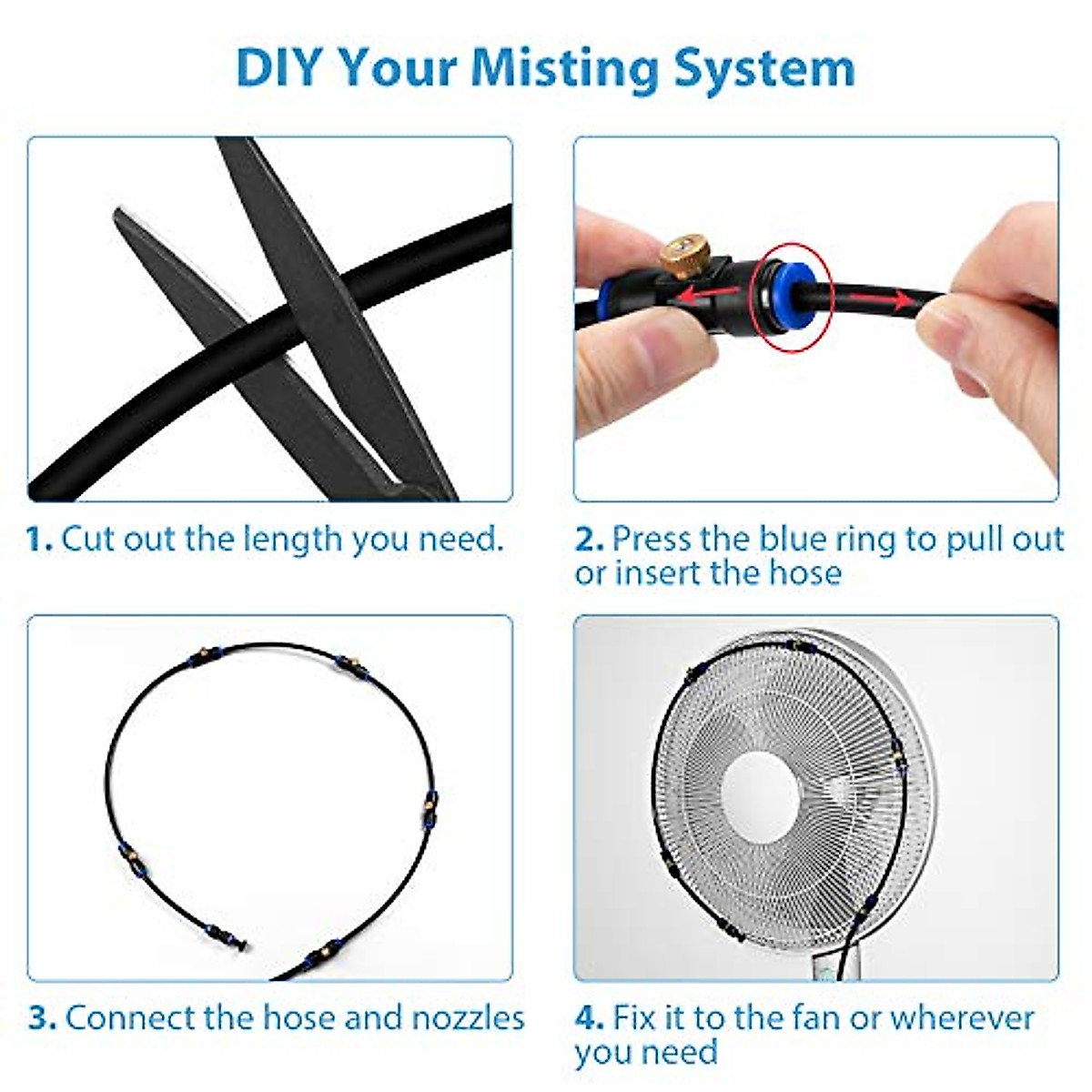 DIY Your Misting System

1. Cut out the length you need.

2. Press the blue ring to pull out or insert the hose

3. Connect the hose and nozzles

4. Fix it to the fan or wherever you need