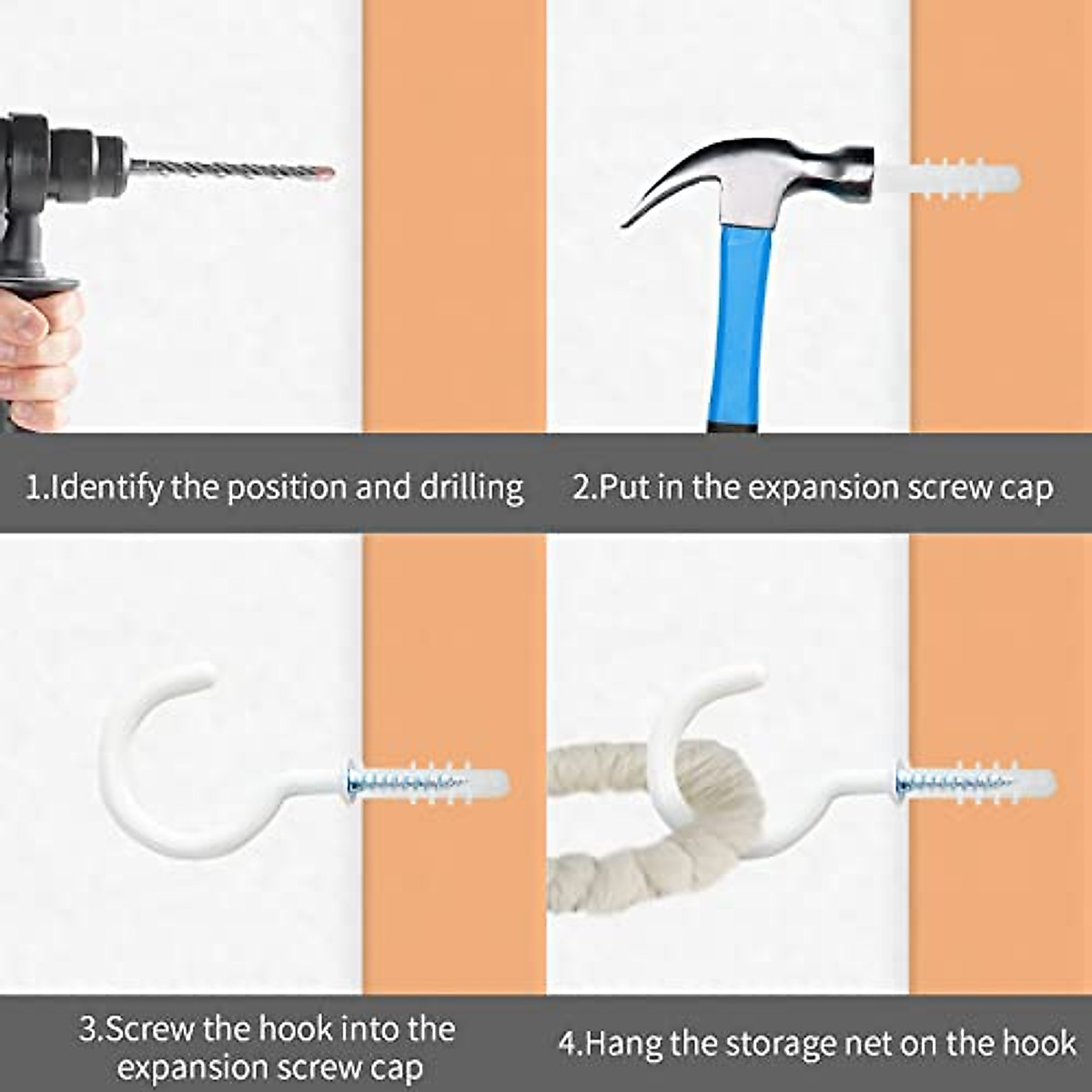 1.Identify the position and drilling

2.Put in the expansion screw cap

3.Screw the hook into the expansion screw cap

4.Hang the storage net on the hook