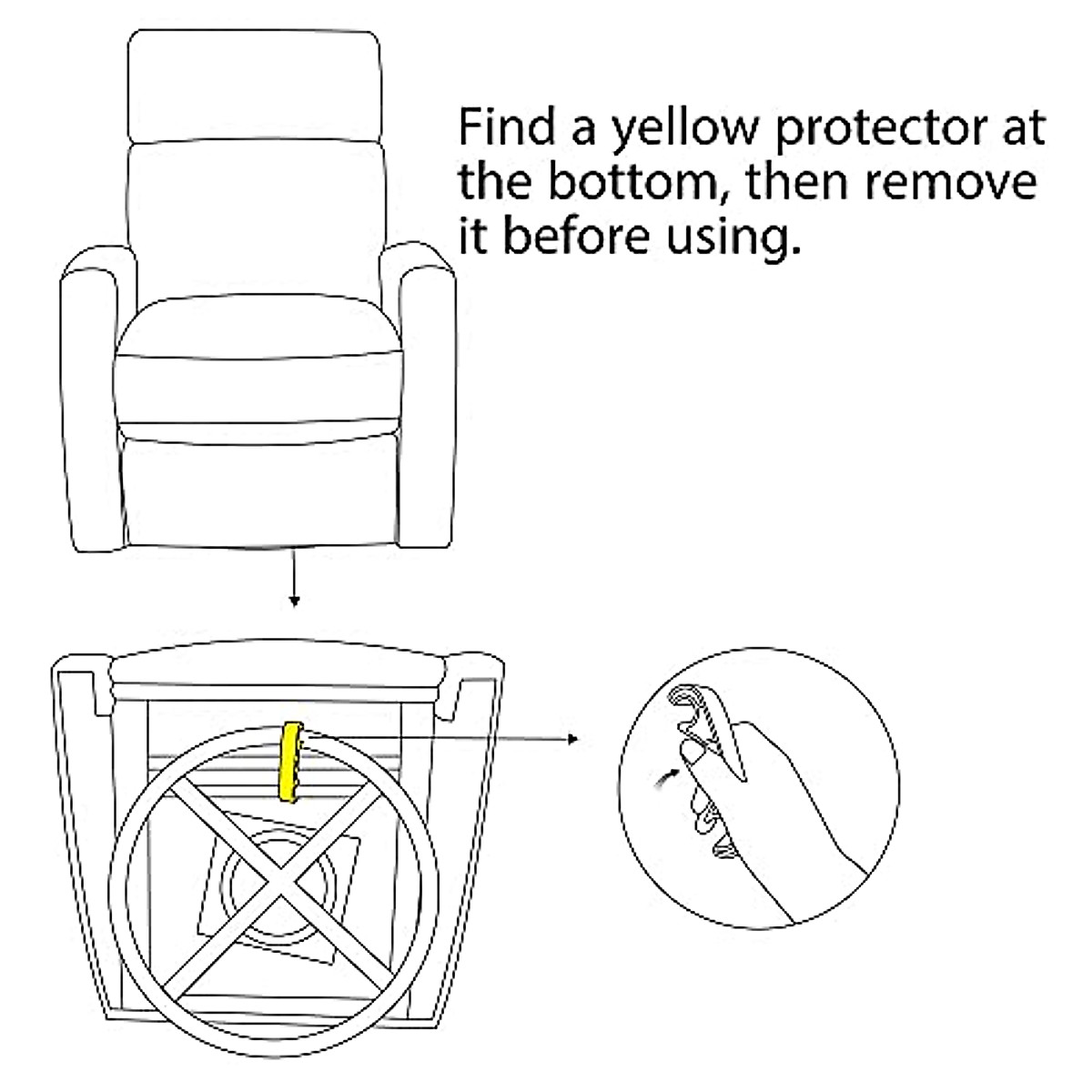 Find a yellow protector at the bottom, then remove it before using.