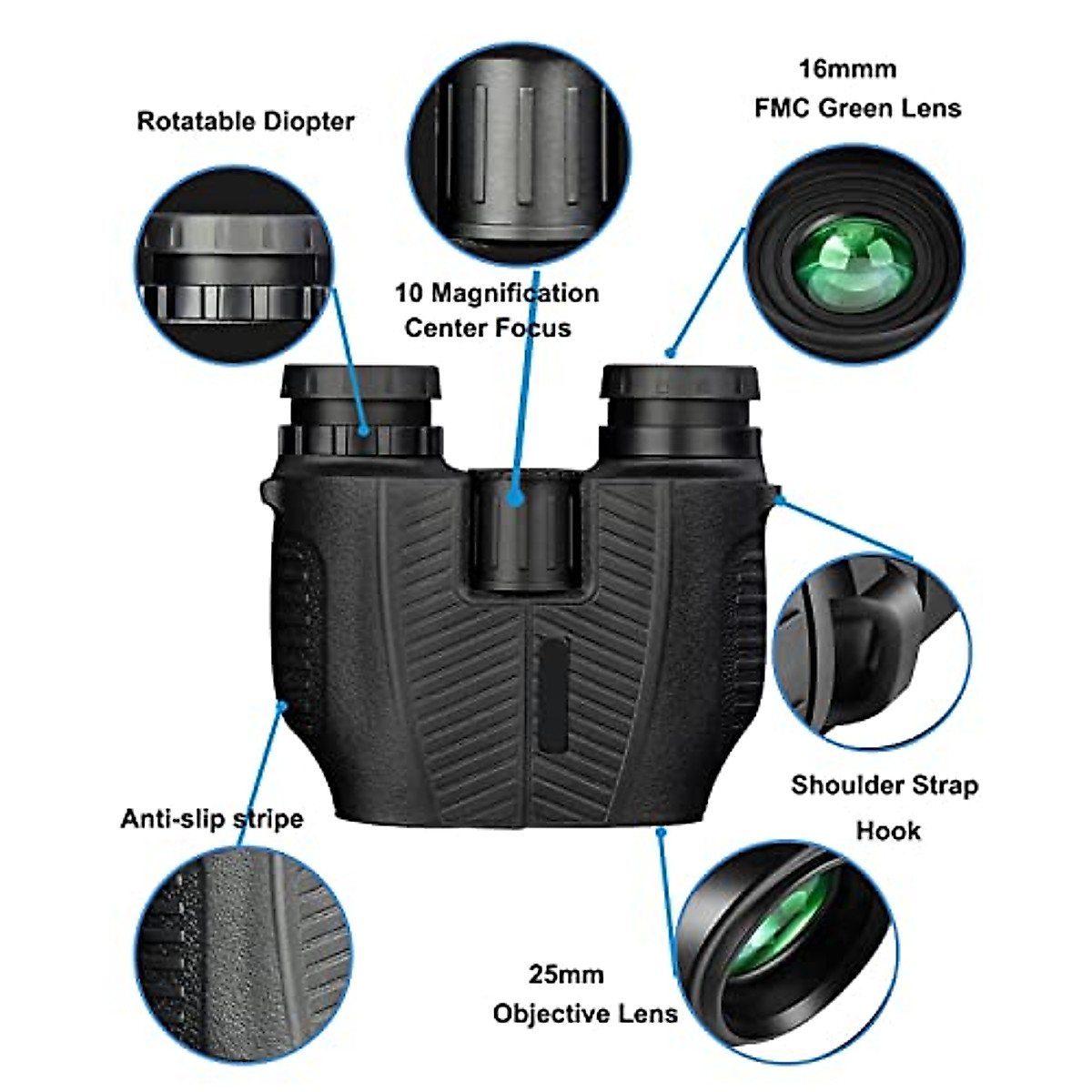 Rotatable Diopter

16mmm
FMC Green Lens

10 Magnification
Center Focus

Shoulder Strap
Hook

Anti-slip stripe

25mm
Objective Lens