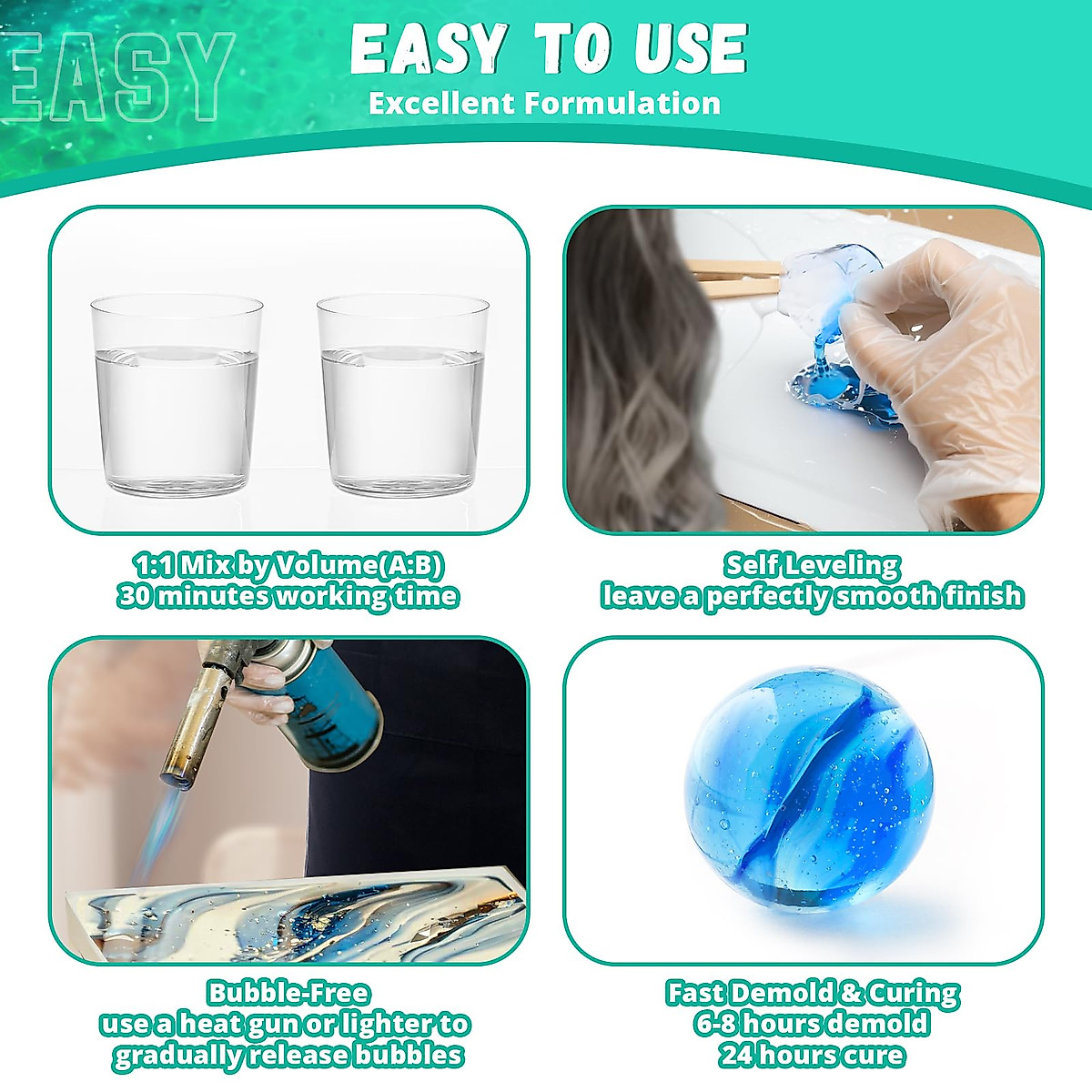 EASY

EASY TO USE
Excellent Formulation

1:1 Mix by Volume(A:B)
30 minutes working time

Self Leveling
leave a perfectly smooth finish

Bubble-Free
use a heat gun or lighter to gradually release bubbles

Fast Demold & Curing
6-8 hours demold
24 hours cure