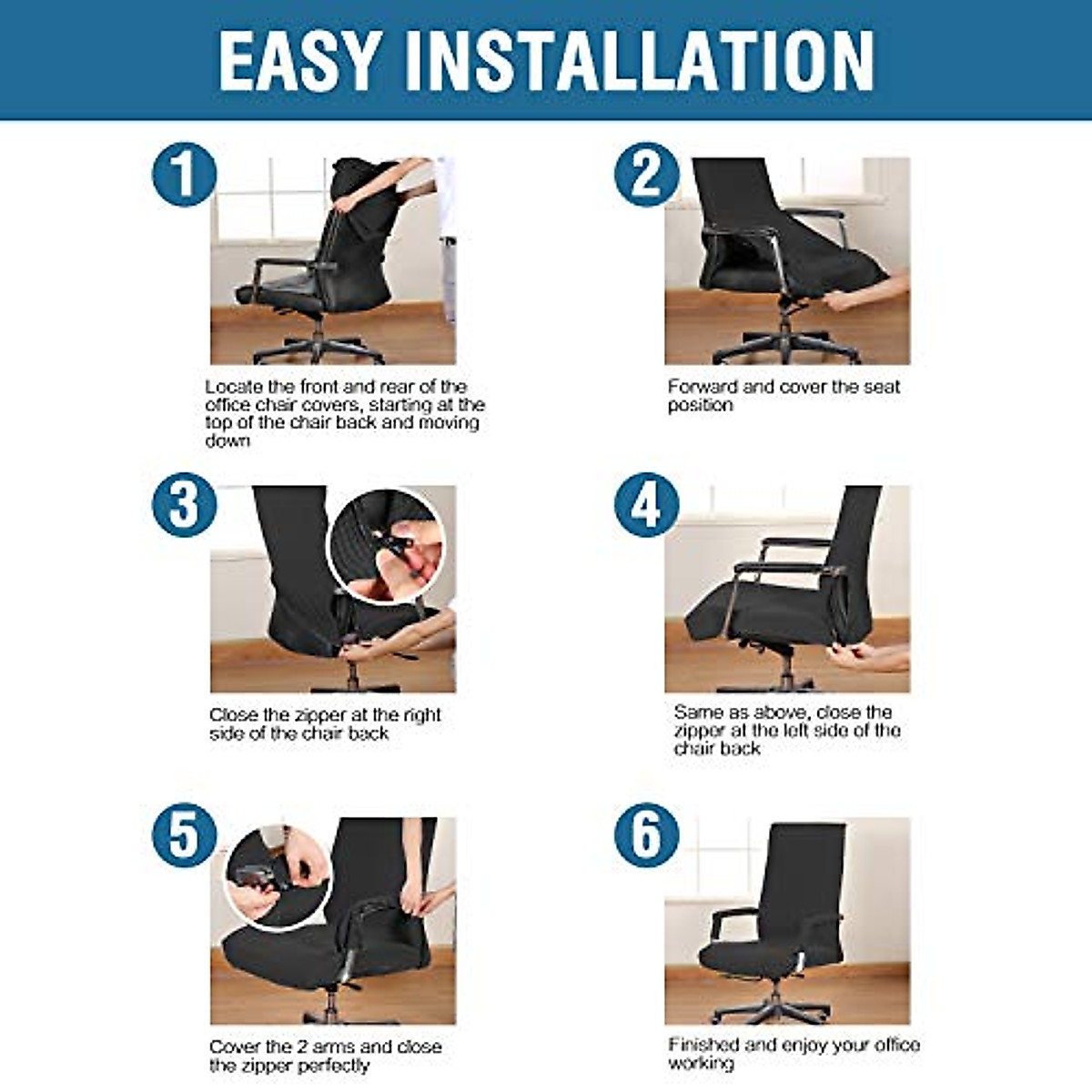 EASY INSTALLATION

1

Locate the front and rear of the office chair covers, starting at the top of the chair back and moving down

2

Forward and cover the seat position

3

Close the zipper at the right side of the chair back

4

Same as above, close the zipper at the left side of the chair back

5

Cover the 2 arms and close the zipper perfectly

6

Finished and enjoy your office working