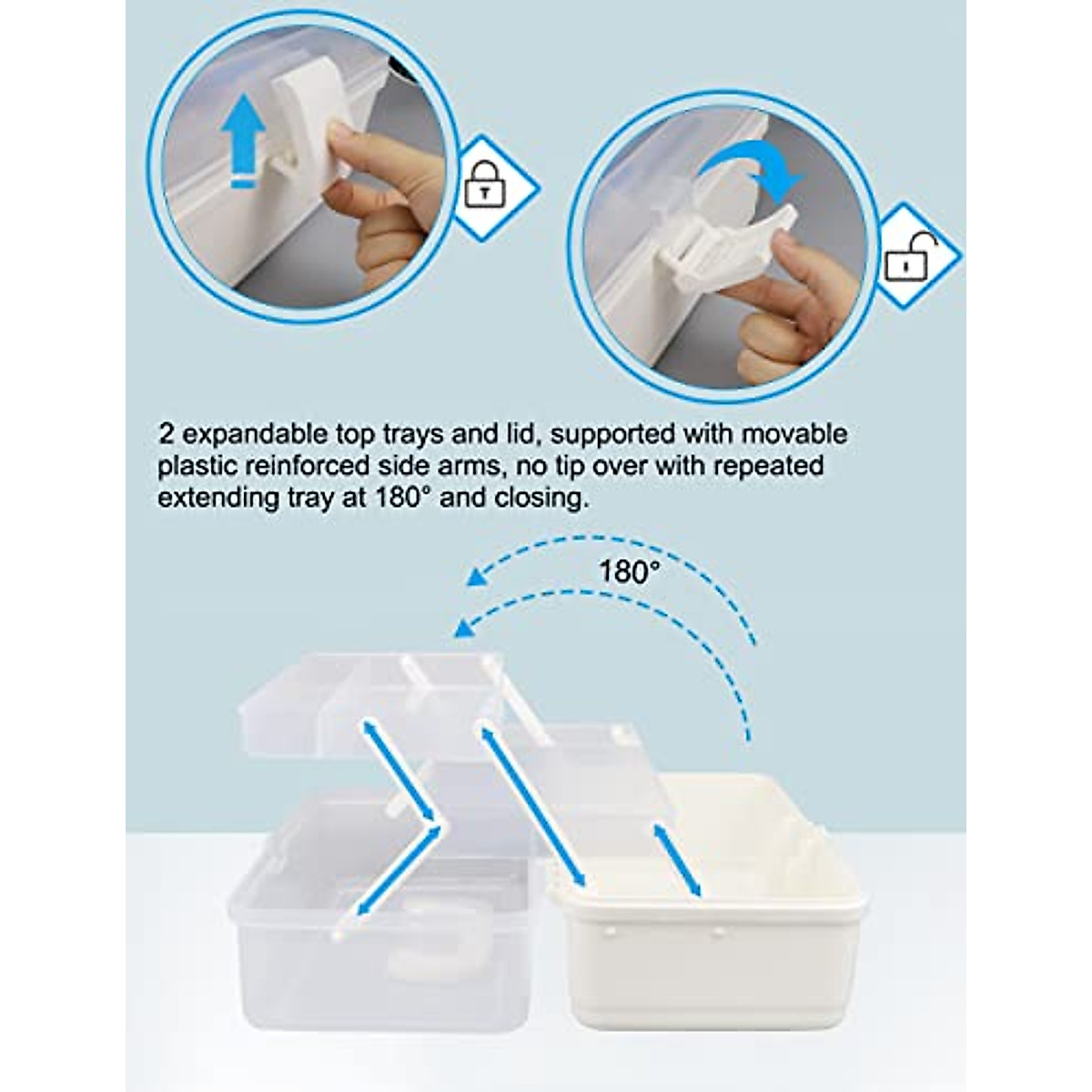 2 expandable top trays and lid, supported with movable plastic reinforced side arms, no tip over with repeated extending tray at 180° and closing.

180°