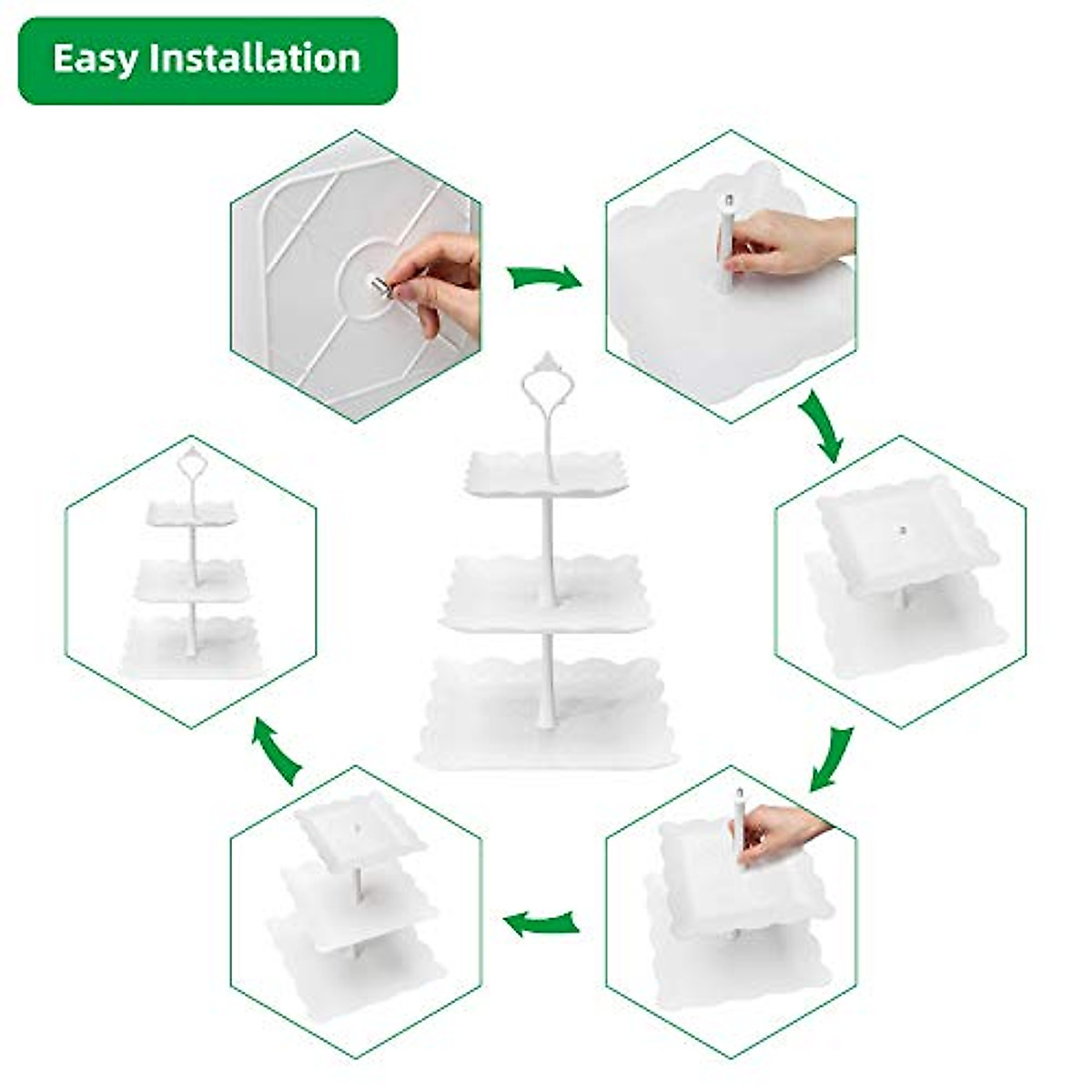 Easy Installation