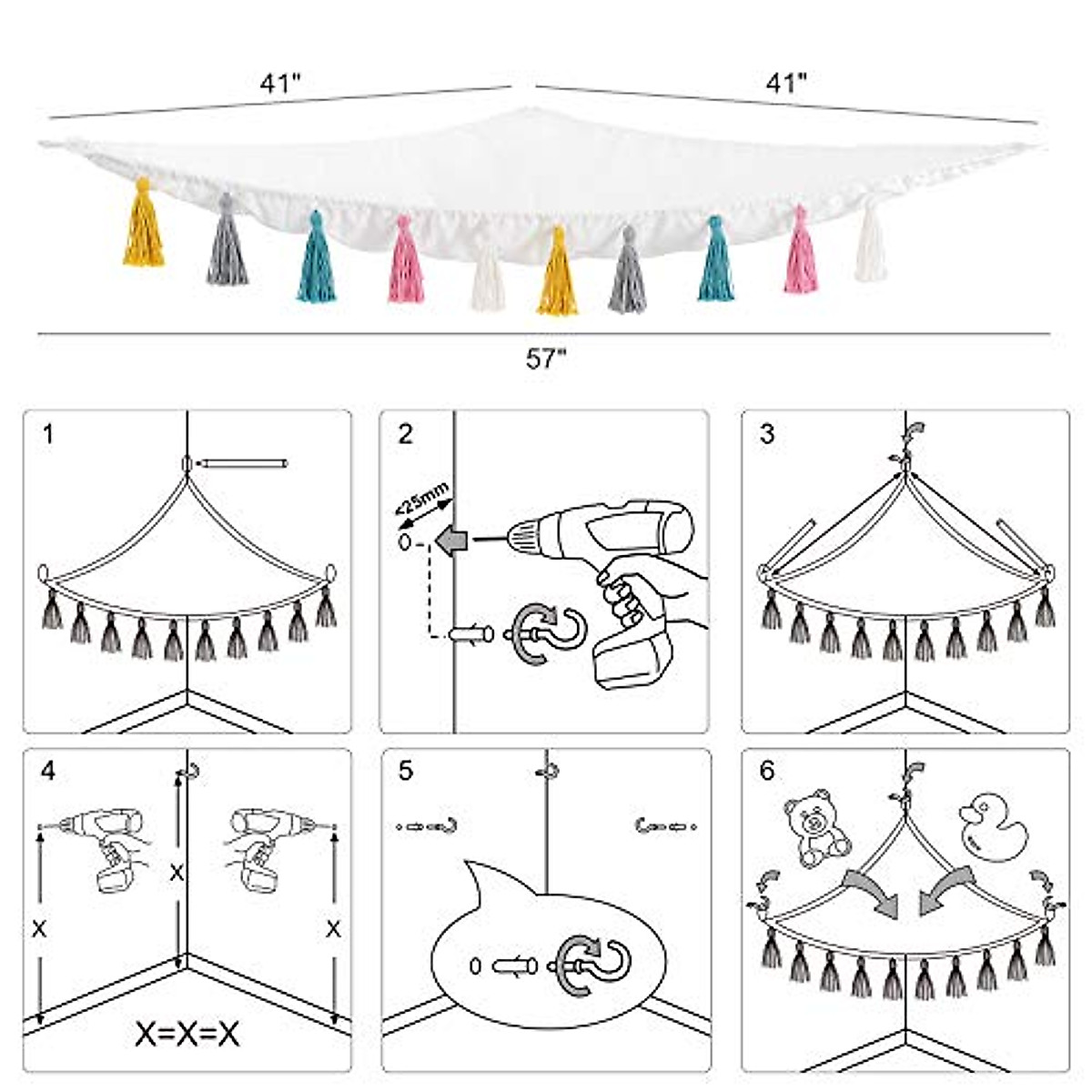 41"

41"

57"

1

2

<25mm

3

4

X

X

X

X=X=X

5

6