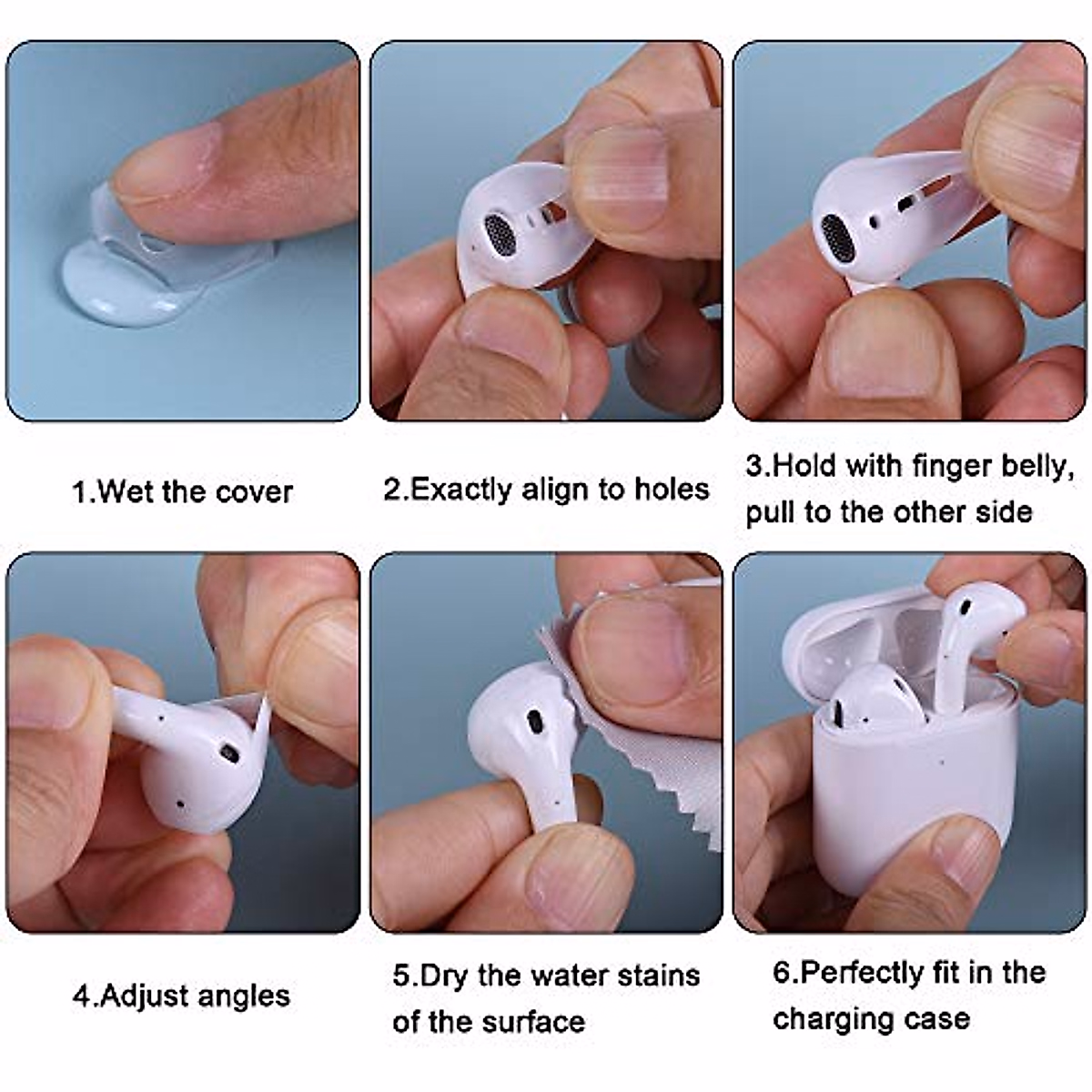 1.Wet the cover

2.Exactly align to holes

3.Hold with finger belly, pull to the other side

4.Adjust angles

5.Dry the water stains of the surface

6.Perfectly fit in the charging case