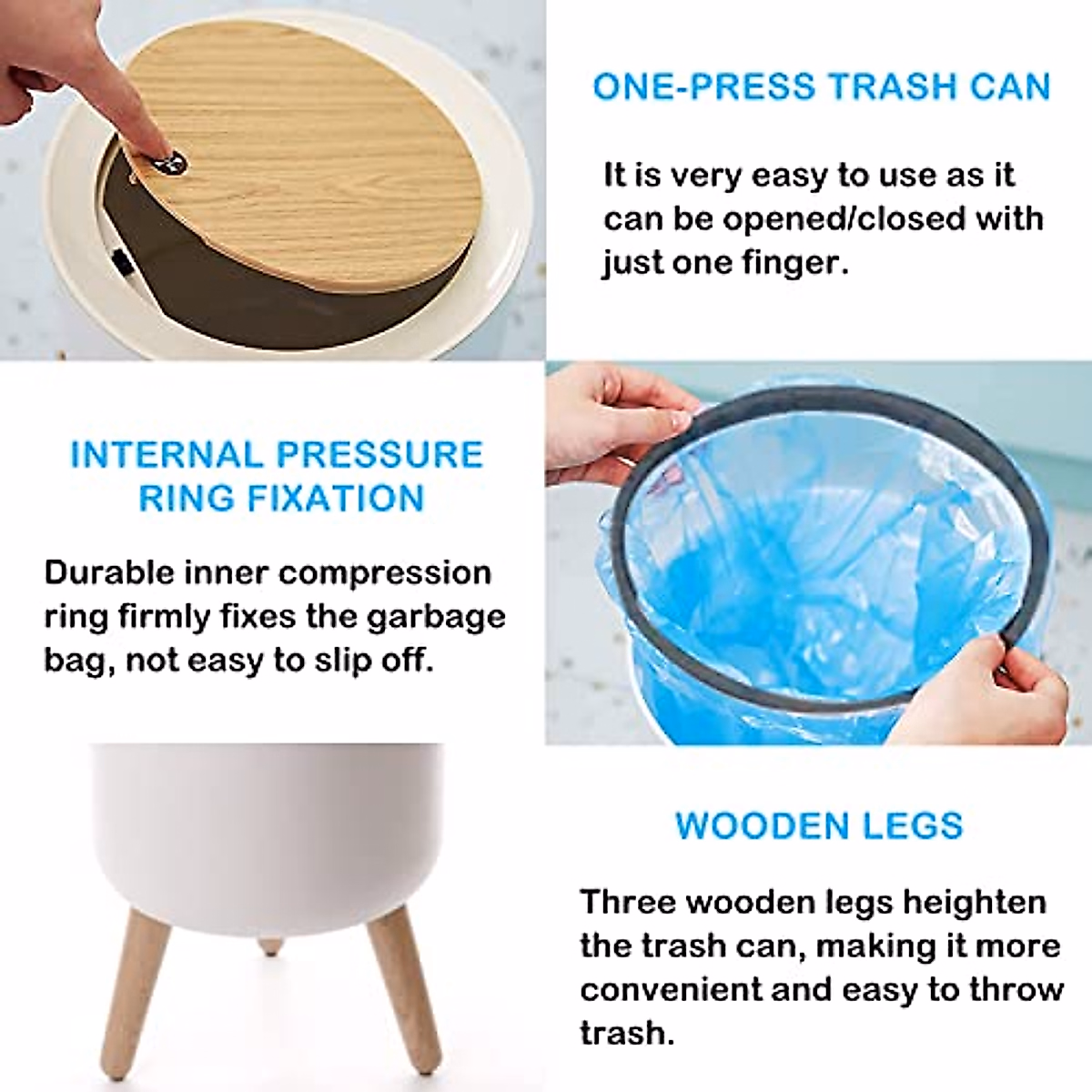 ONE-PRESS TRASH CAN

It is very easy to use as it can be opened/closed with just one finger.

INTERNAL PRESSURE RING FIXATION

Durable inner compression ring firmly fixes the garbage bag, not easy to slip off.

WOODEN LEGS

Three wooden legs heighten the trash can, making it more convenient and easy to throw trash.