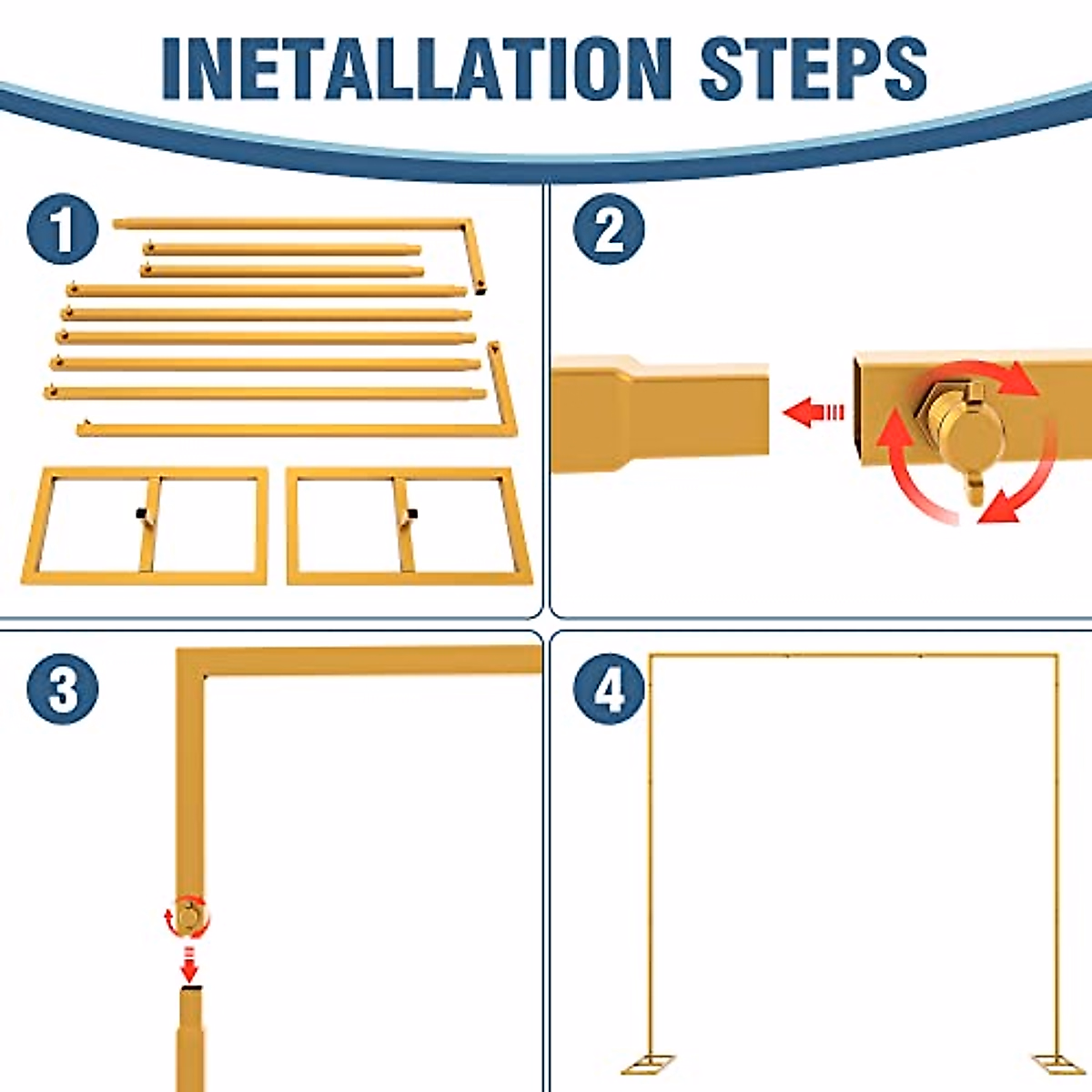 INETALLATION STEPS

1

2

3

4