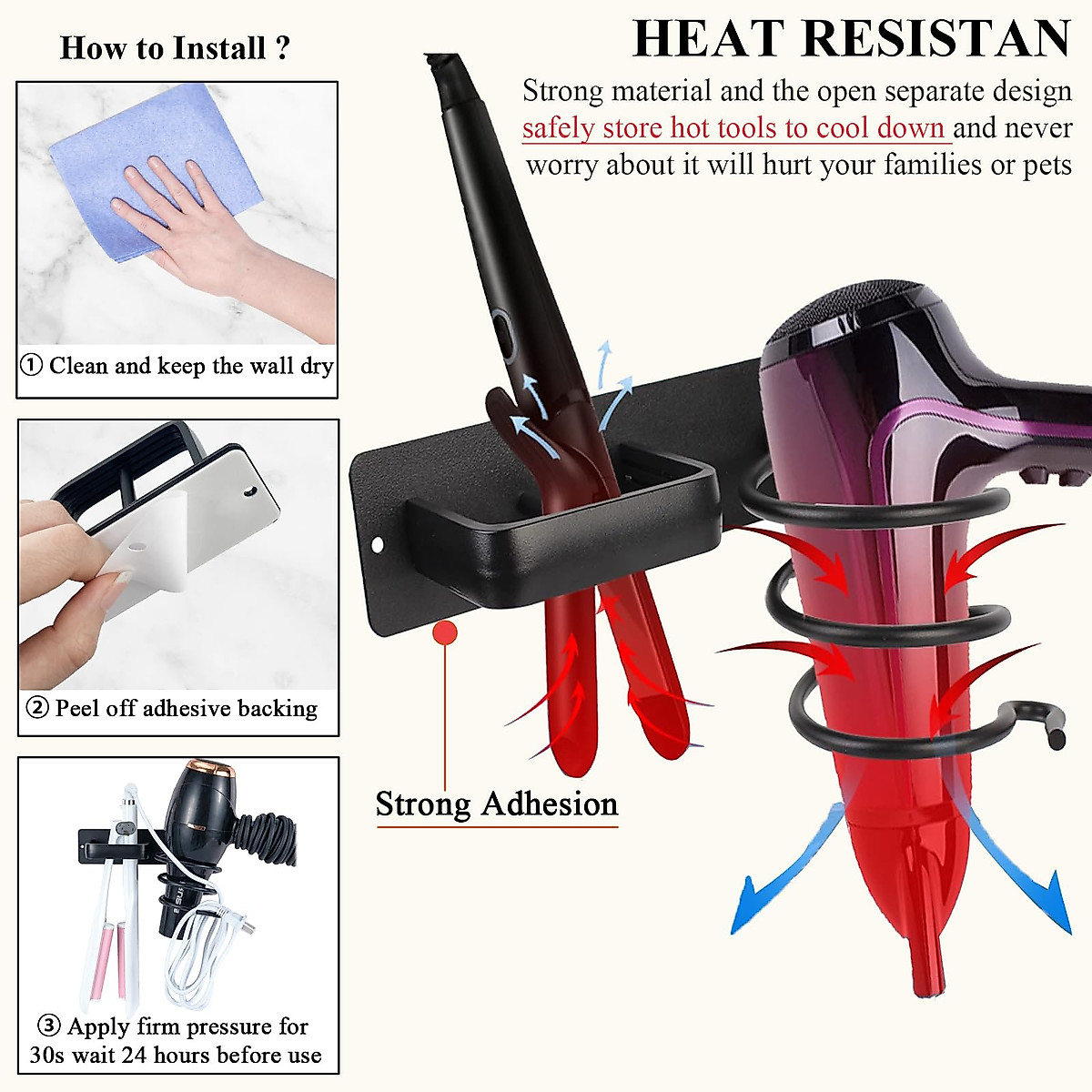 How to Install ?

① Clean and keep the wall dry

② Peel off adhesive backing

③ Apply firm pressure for 30s wait 24 hours before use

HEAT RESISTAN

Strong material and the open separate design safely store hot tools to cool down and never worry about it will hurt your families or pets

Strong Adhesion