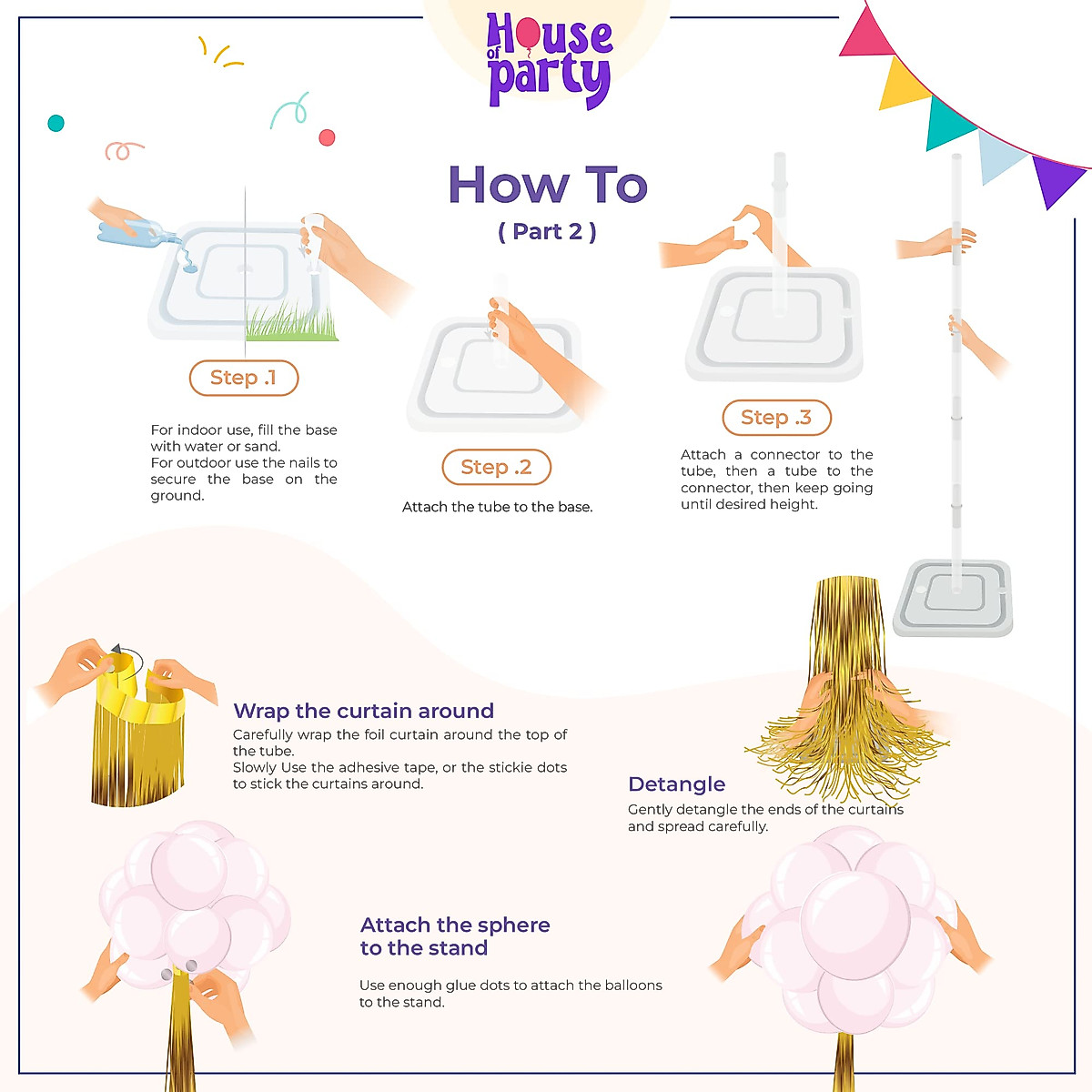 House of party

How To
( Part 2 )

Step .1

For indoor use, fill the base with water or sand.
For outdoor use the nails to secure the base on the ground.

Step .2

Attach the tube to the base.

Step .3

Attach a connector to the tube, then a tube to the connector, then keep going until desired height.

Wrap the curtain around
Carefully wrap the foil curtain around the top of the tube.
Slowly Use the adhesive tape, or the stickie dots to stick the curtains around.

Detangle
Gently detangle the ends of the curtains and spread carefully.

Attach the sphere to the stand

Use enough glue dots to attach the balloons to the stand.