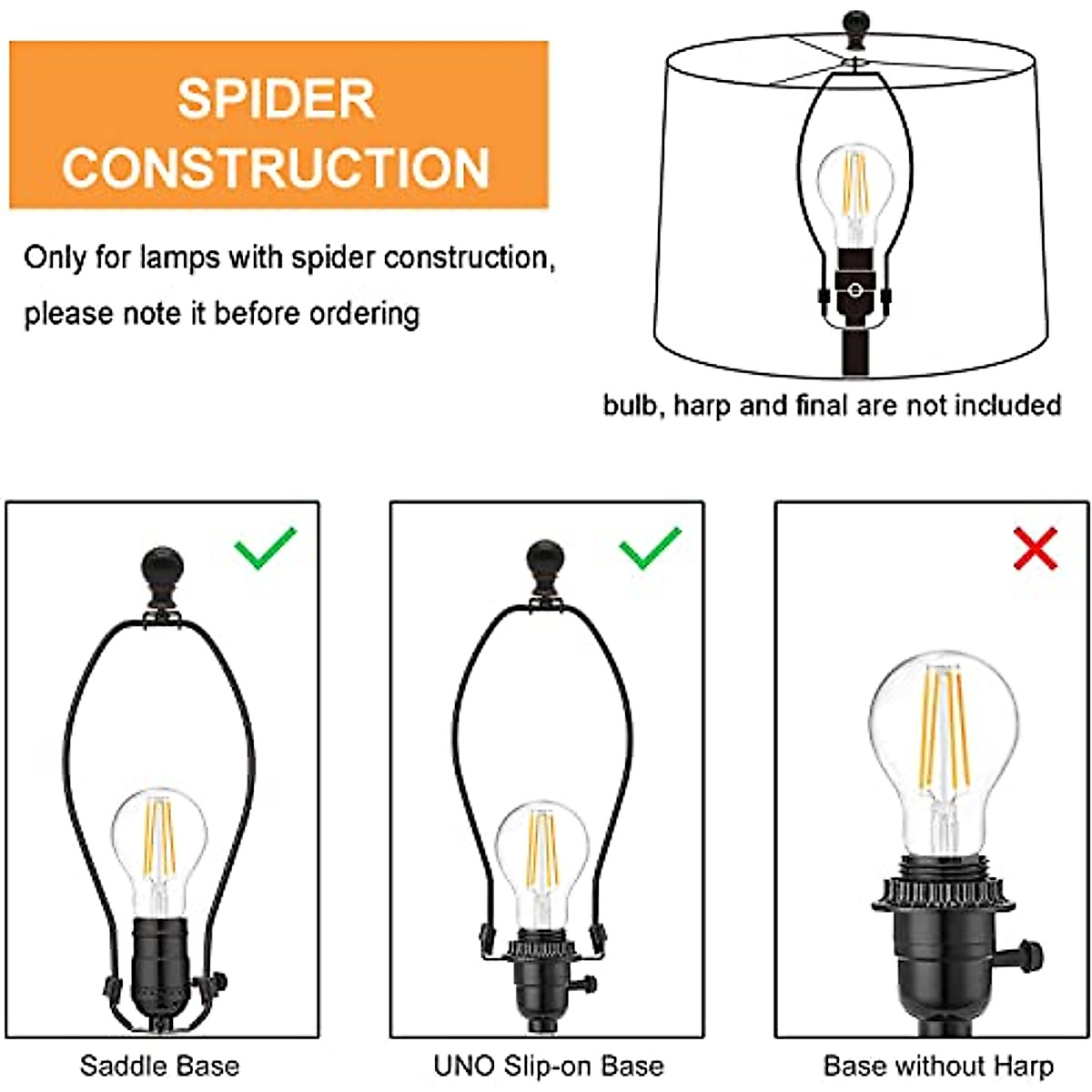 SPIDER CONSTRUCTION

Only for lamps with spider construction, please note it before ordering

bulb, harp and final are not included

Saddle Base

UNO Slip-on Base

Base without Harp